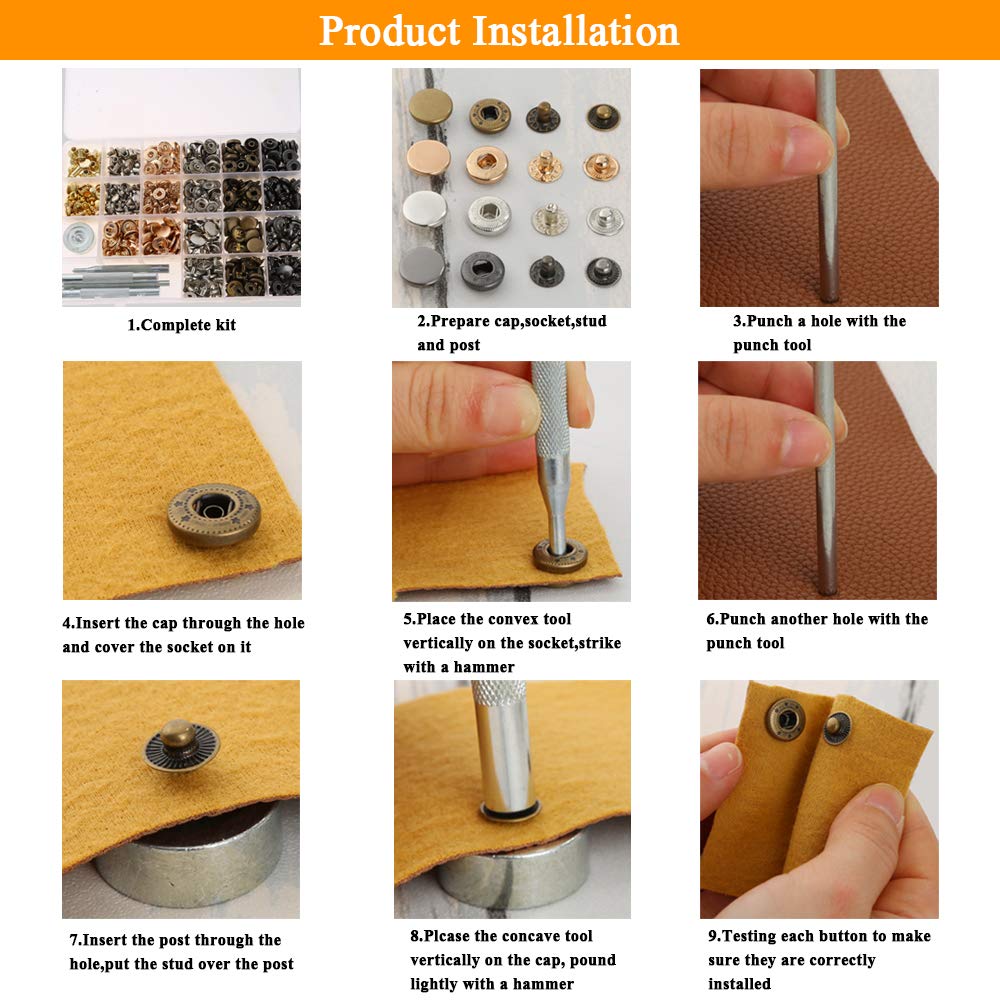 Product Installation

1.Complete kit

2.Prepare cap,socket,stud and post

3.Punch a hole with the punch tool

4.Insert the cap through the hole and cover the socket on it

5.Place the convex tool vertically on the socket,strike with a hammer

6.Punch another hole with the punch tool

7.Insert the post through the hole,put the stud over the post

8.Plcase the concave tool vertically on the cap, pound lightly with a hammer

9.Testing each button to make sure they are correctly installed