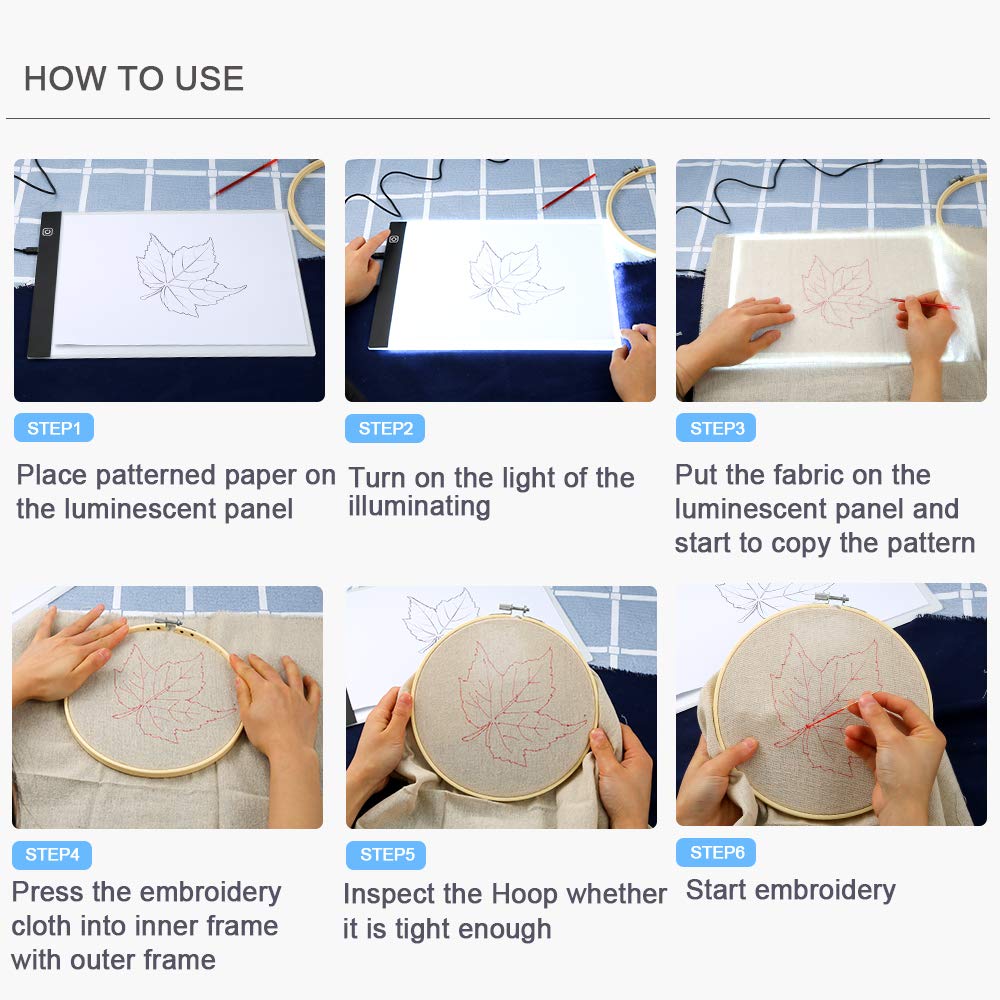 HOW TO USE

STEP1
Place patterned paper on the luminescent panel

STEP2
Turn on the light of the illuminating

STEP3
Put the fabric on the luminescent panel and start to copy the pattern

STEP4
Press the embroidery cloth into inner frame with outer frame

STEP5
Inspect the Hoop whether it is tight enough

STEP6
Start embroidery