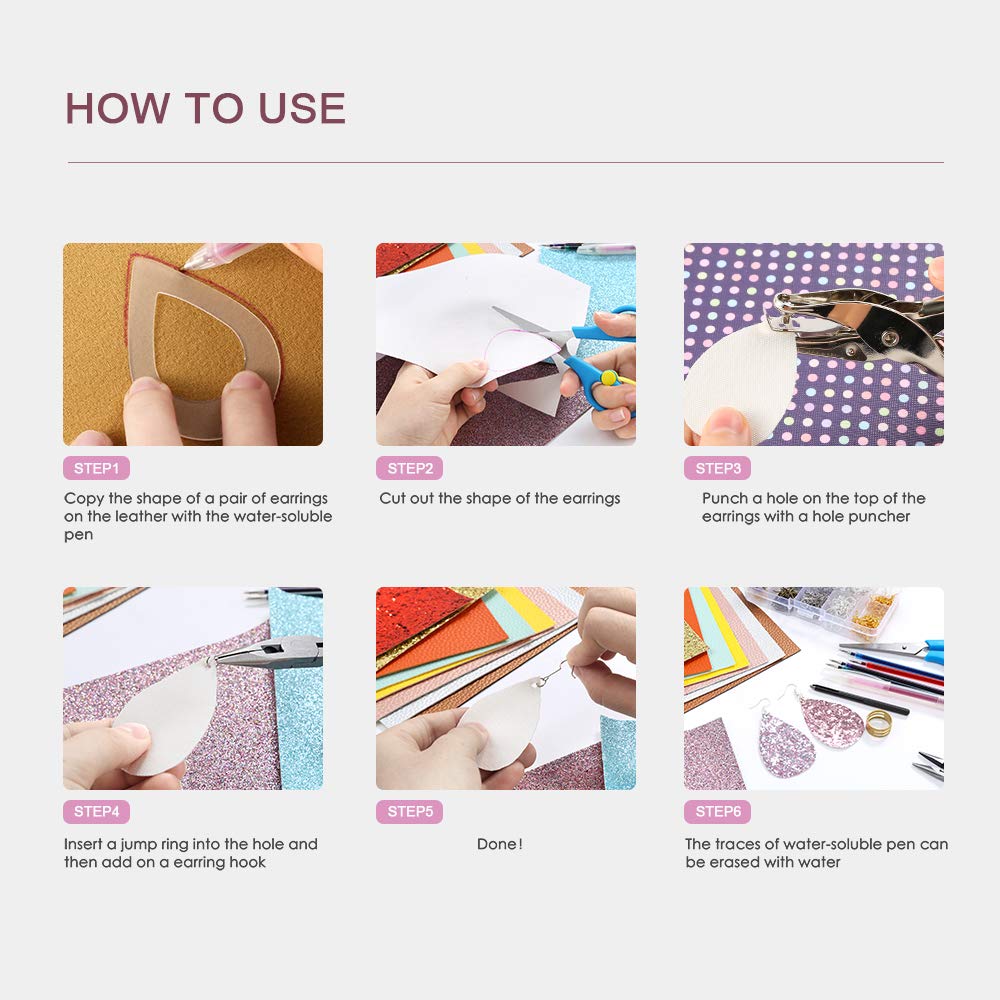 HOW TO USE

STEP1

Copy the shape of a pair of earrings on the leather with the water-soluble pen

STEP2

Cut out the shape of the earrings

STEP3

Punch a hole on the top of the earrings with a hole puncher

STEP4

Insert a jump ring into the hole and then add on a earring hook

STEP5

Done!

STEP6

The traces of water-soluble pen can be erased with water