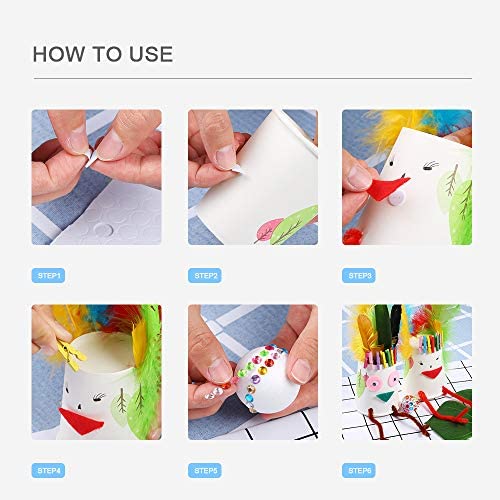 HOW TO USE

STEP1

STEP2

STEP3

STEP4

STEP5

STEP6