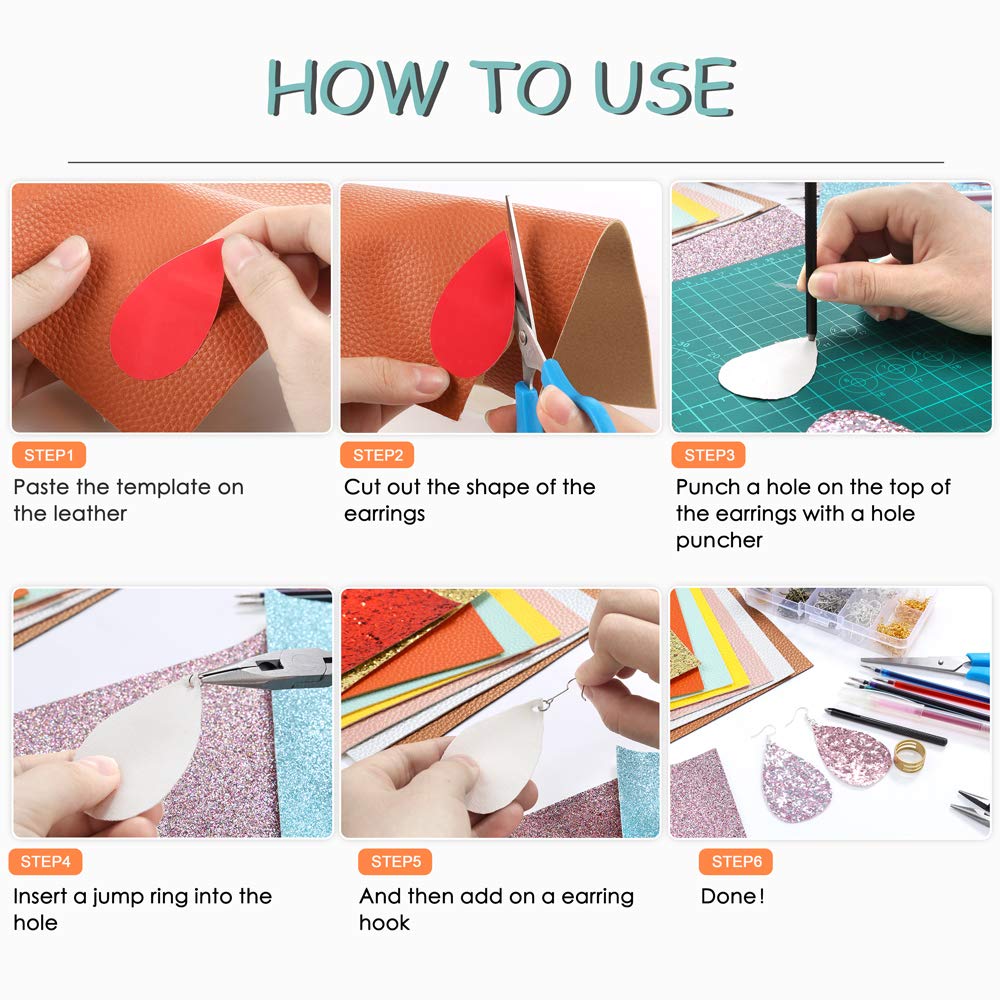 HOW TO USE

STEP1
Paste the template on the leather

STEP2
Cut out the shape of the earrings

STEP3
Punch a hole on the top of the earrings with a hole puncher

STEP4
Insert a jump ring into the hole

STEP5
And then add on a earring hook

STEP6
Done!