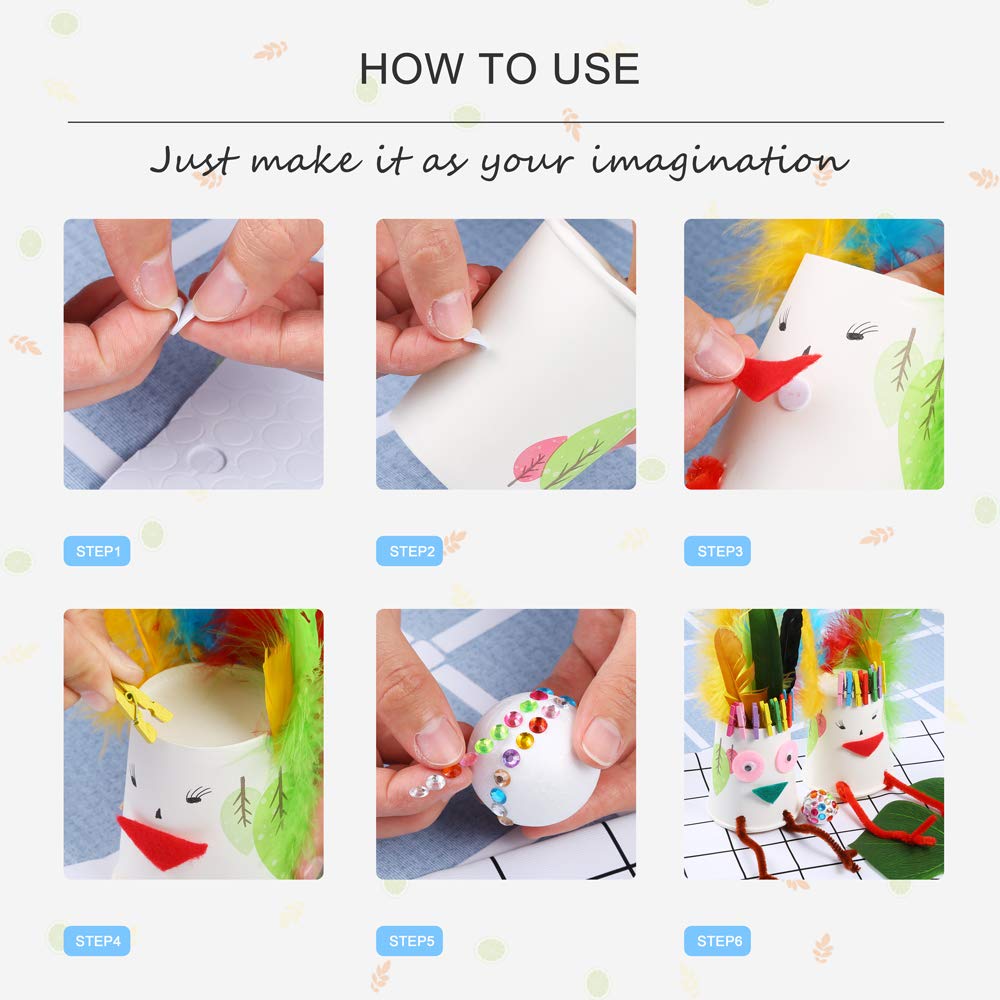 HOW TO USE

Just make it as your imagination

STEP1

STEP2

STEP3

STEP4

STEP5

STEP6