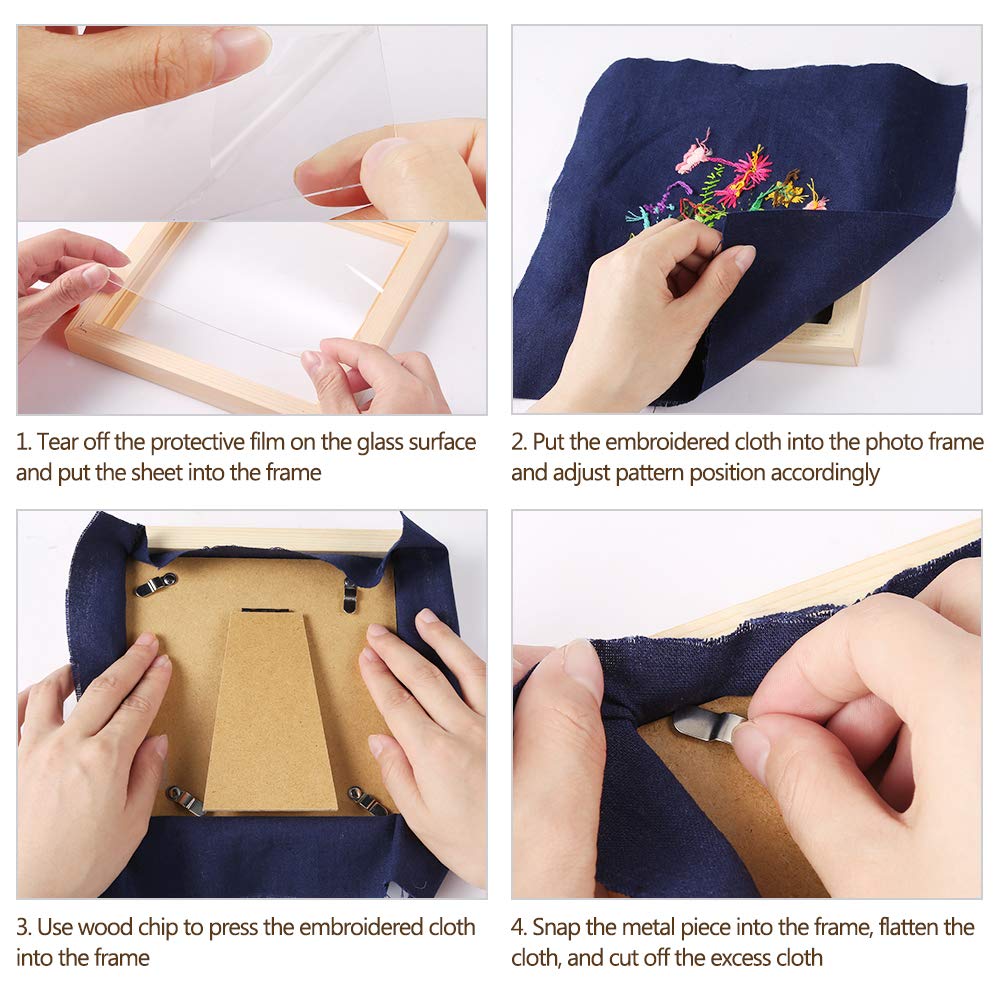 1. Tear off the protective film on the glass surface and put the sheet into the frame

2. Put the embroidered cloth into the photo frame and adjust pattern position accordingly

3. Use wood chip to press the embroidered cloth into the frame

4. Snap the metal piece into the frame, flatten the cloth, and cut off the excess cloth