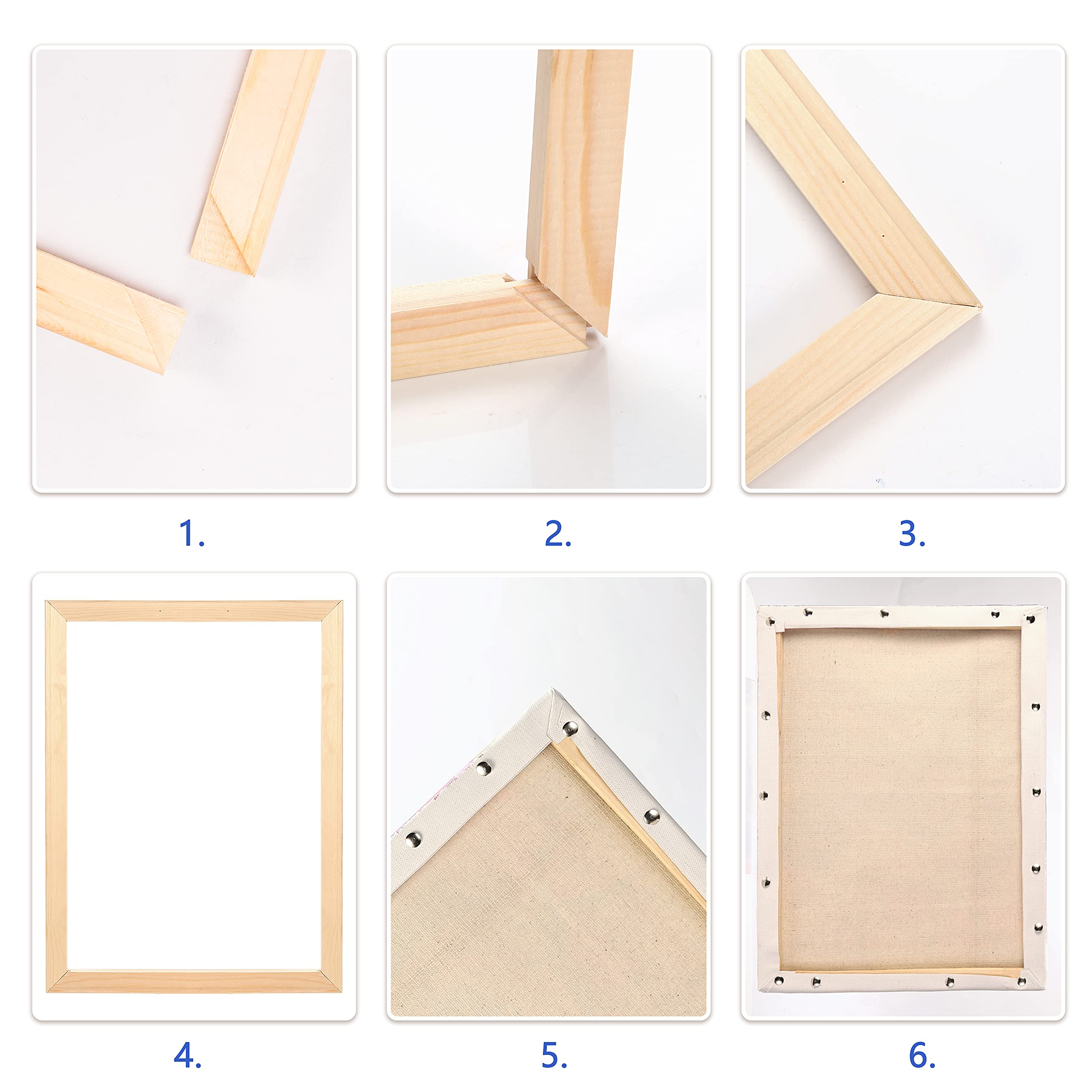 1.

2.

3.

4.

5.

6.