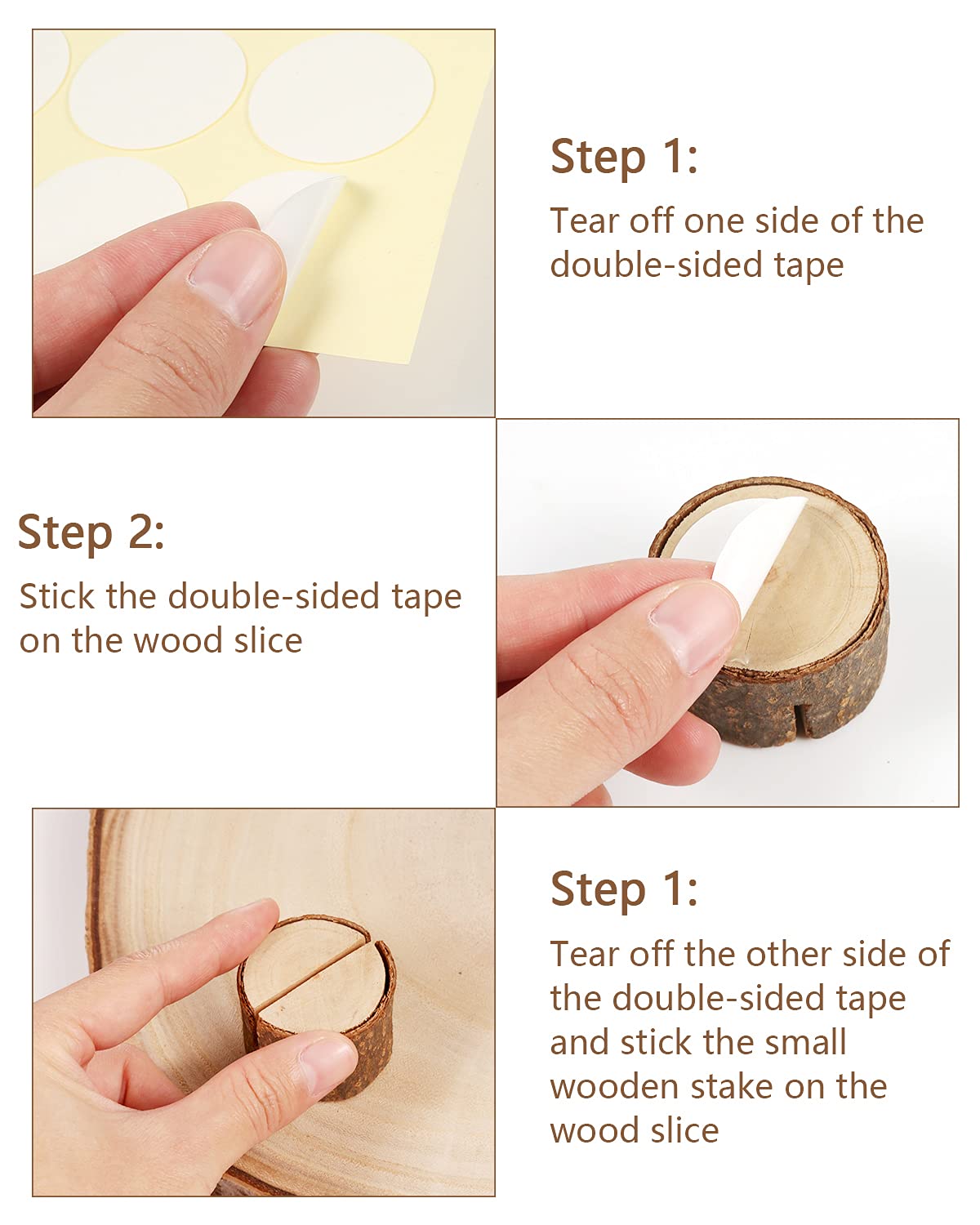 Step 1:

Tear off one side of the double-sided tape

Step 2:

Stick the double-sided tape on the wood slice

Step 1:

Tear off the other side of the double-sided tape and stick the small wooden stake on the wood slice