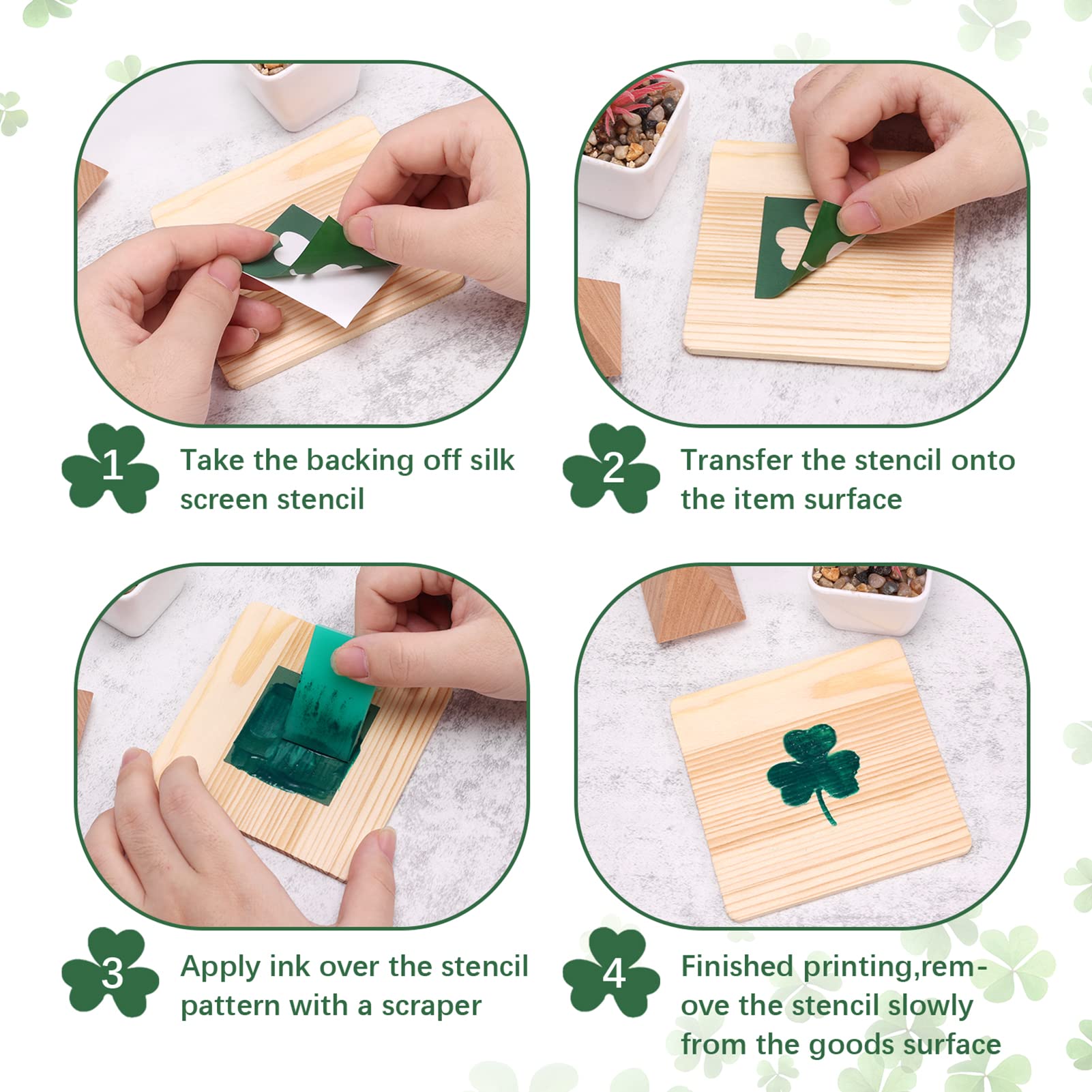 1 Take the backing off silk screen stencil

2 Transfer the stencil onto the item surface

3 Apply ink over the stencil pattern with a scraper

4 Finished printing,remove the stencil slowly from the goods surface