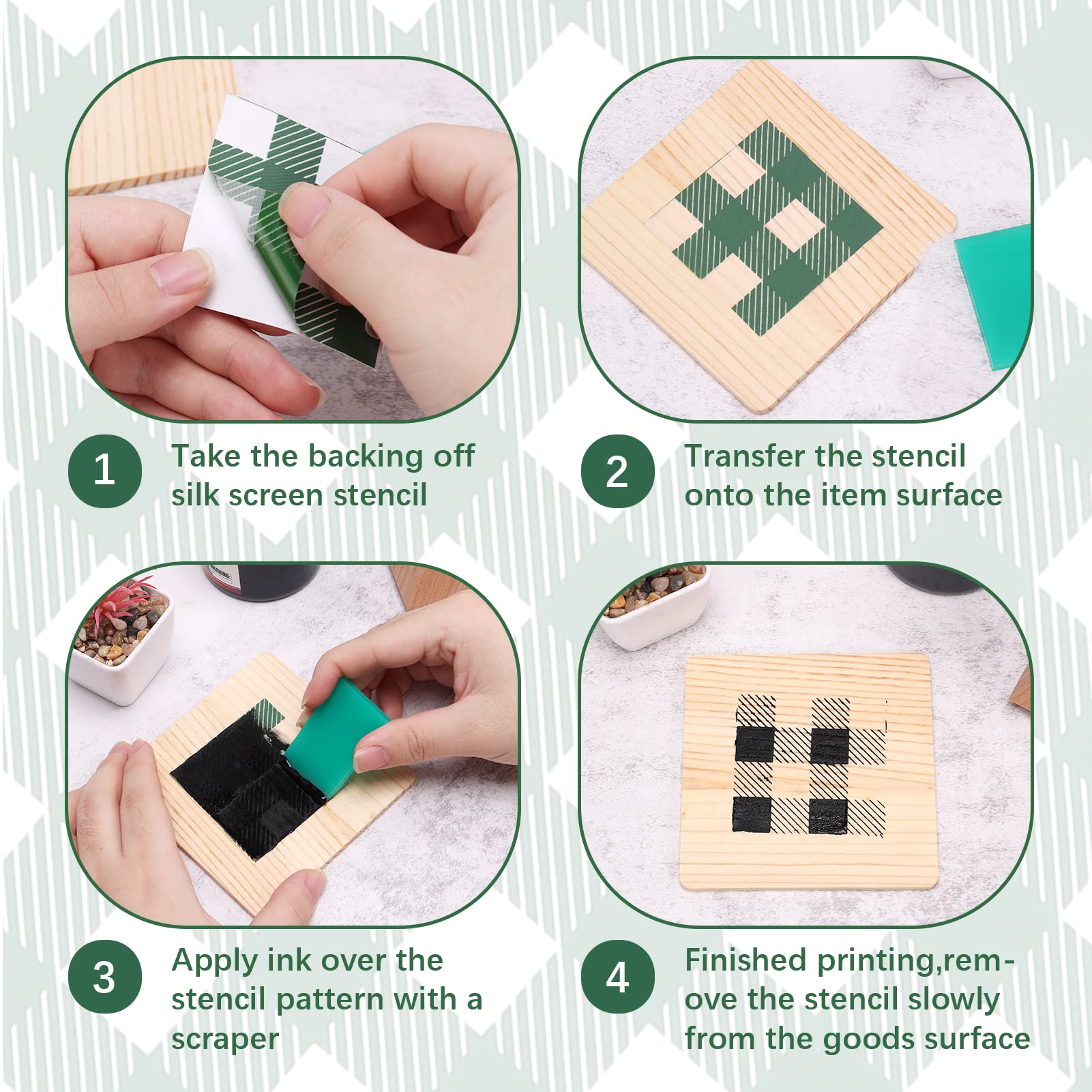 1 Take the backing off silk screen stencil

2 Transfer the stencil onto the item surface

3 Apply ink over the stencil pattern with a scraper

4 Finished printing,remove the stencil slowly from the goods surface