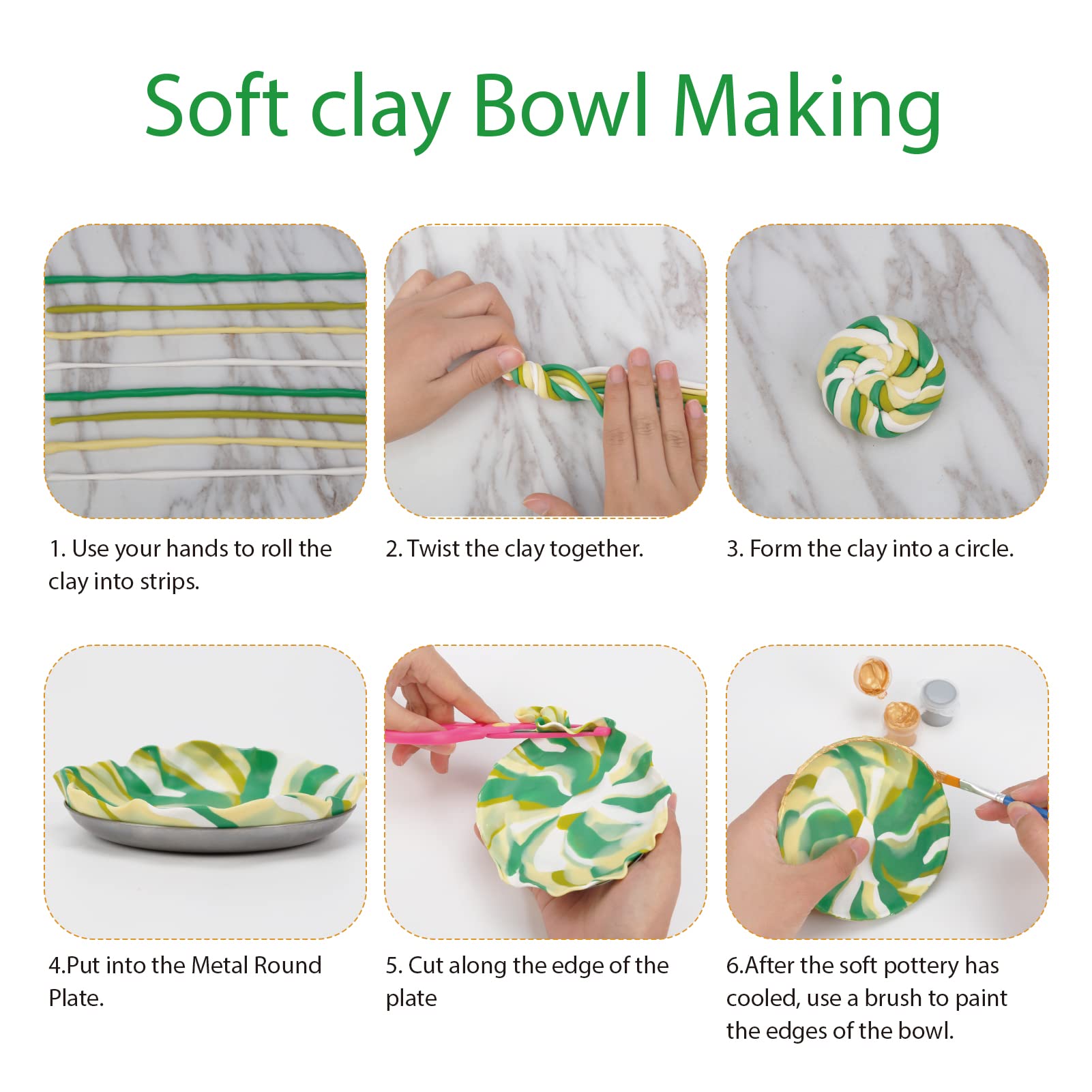 Soft clay Bowl Making

1. Use your hands to roll the clay into strips.

2. Twist the clay together.

3. Form the clay into a circle.

4.Put into the Metal Round Plate.

5. Cut along the edge of the plate

6.After the soft pottery has cooled, use a brush to paint the edges of the bowl.