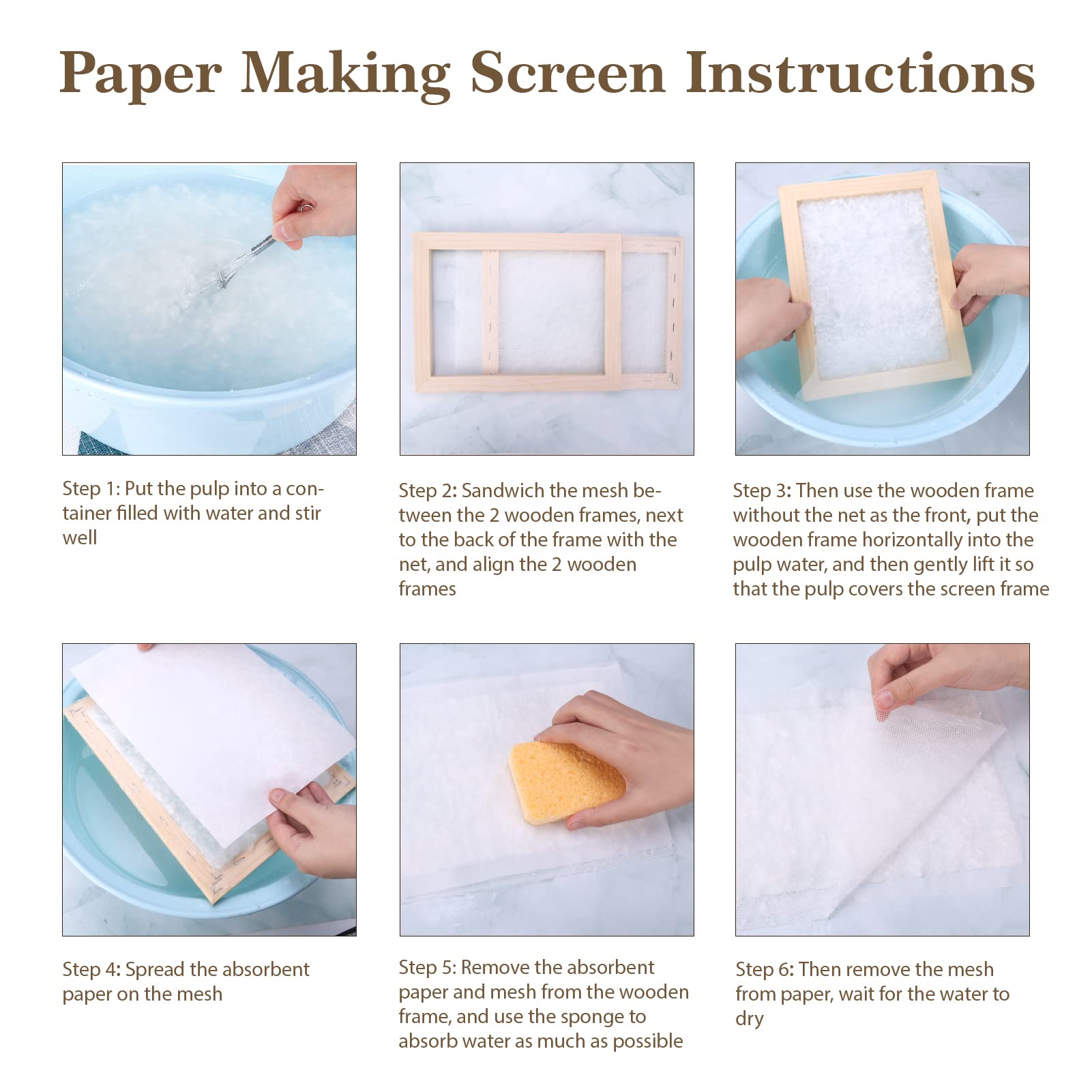 Paper Making Screen Instructions

Step 1: Put the pulp into a container filled with water and stir well

Step 2: Sandwich the mesh between the 2 wooden frames, next to the back of the frame with the net, and align the 2 wooden frames

Step 3: Then use the wooden frame without the net as the front, put the wooden frame horizontally into the pulp water, and then gently lift it so that the pulp covers the screen frame

Step 4: Spread the absorbent paper on the mesh

Step 5: Remove the absorbent paper and mesh from the wooden frame, and use the sponge to absorb water as much as possible

Step 6: Then remove the mesh from paper, wait for the water to dry