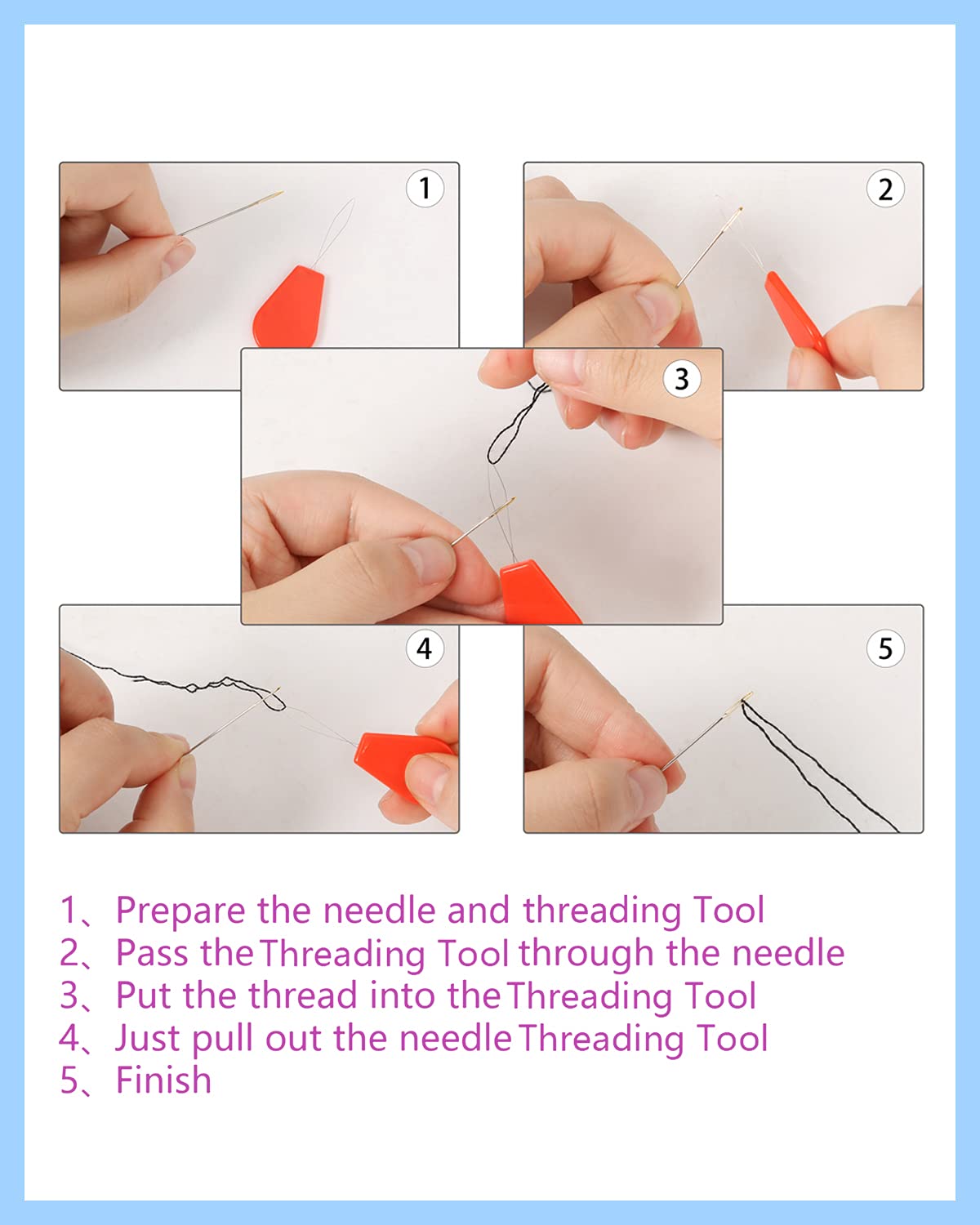 1
2
3
4
5

1、Prepare the needle and threading Tool
2、Pass the Threading Tool through the needle
3、Put the thread into the Threading Tool
4、Just pull out the needle Threading Tool
5、Finish