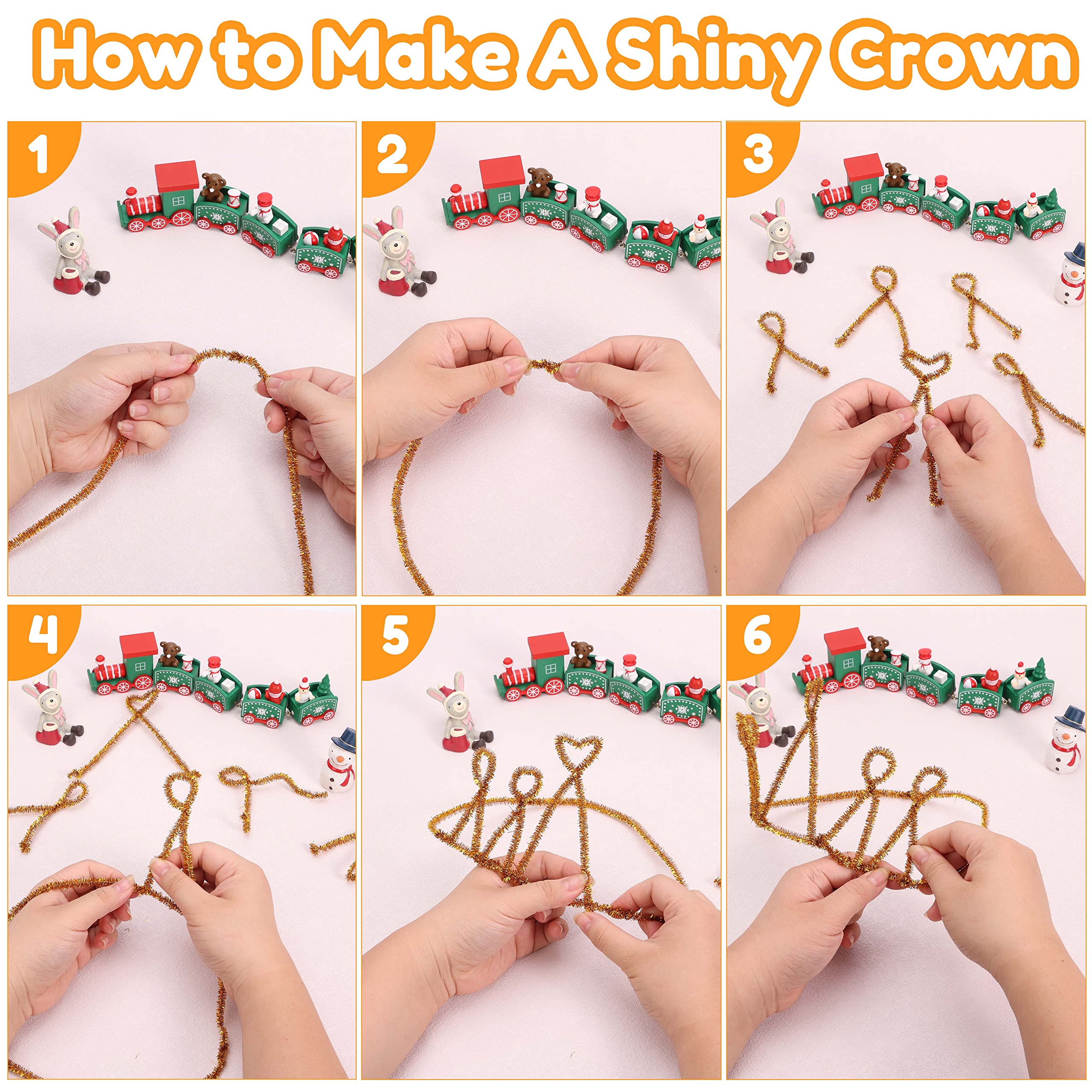 How to Make A Shiny Crown

1

2

3

4

5

6