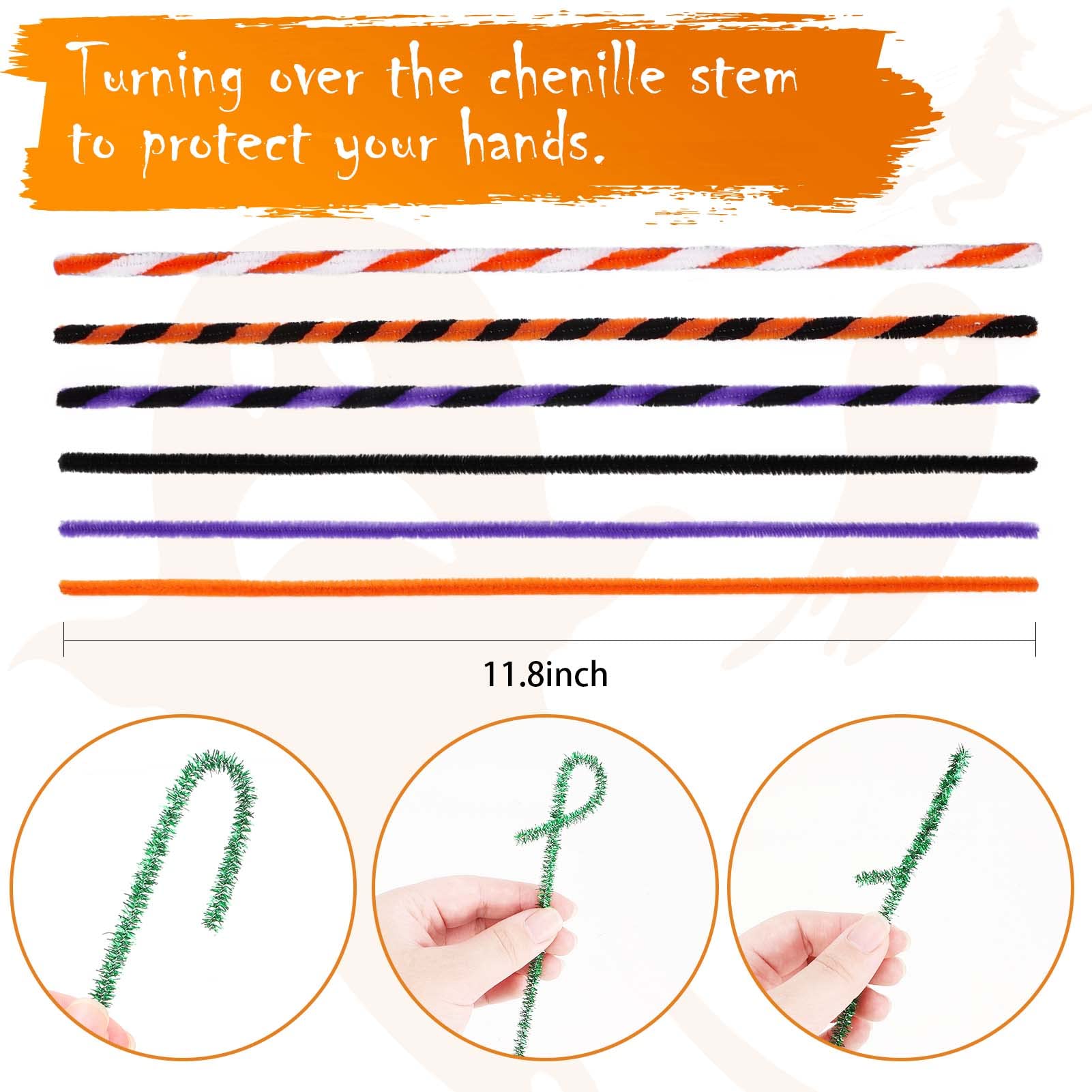 Turning over the chenille stem to protect your hands.

11.8inch