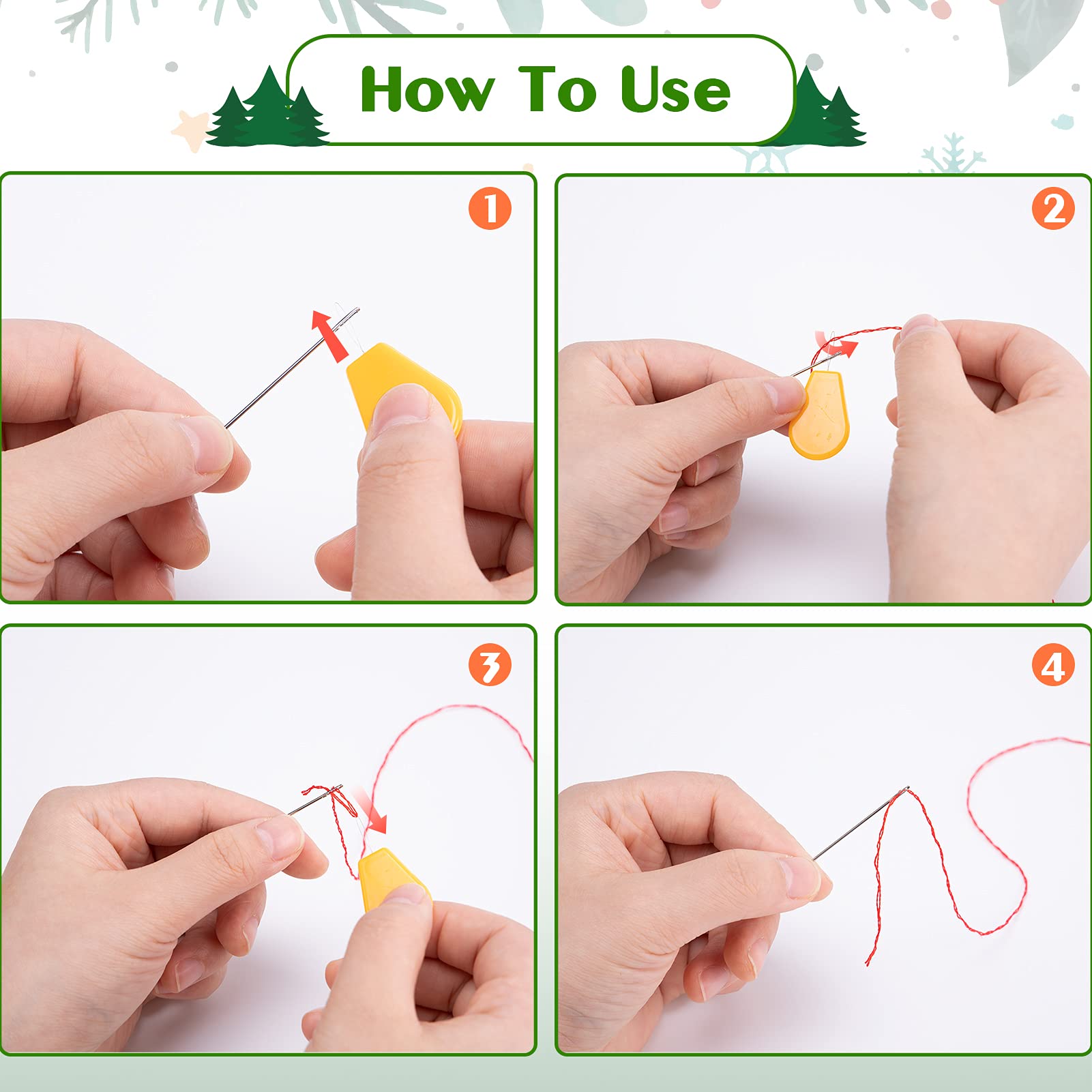 How To Use

1

2

3

4