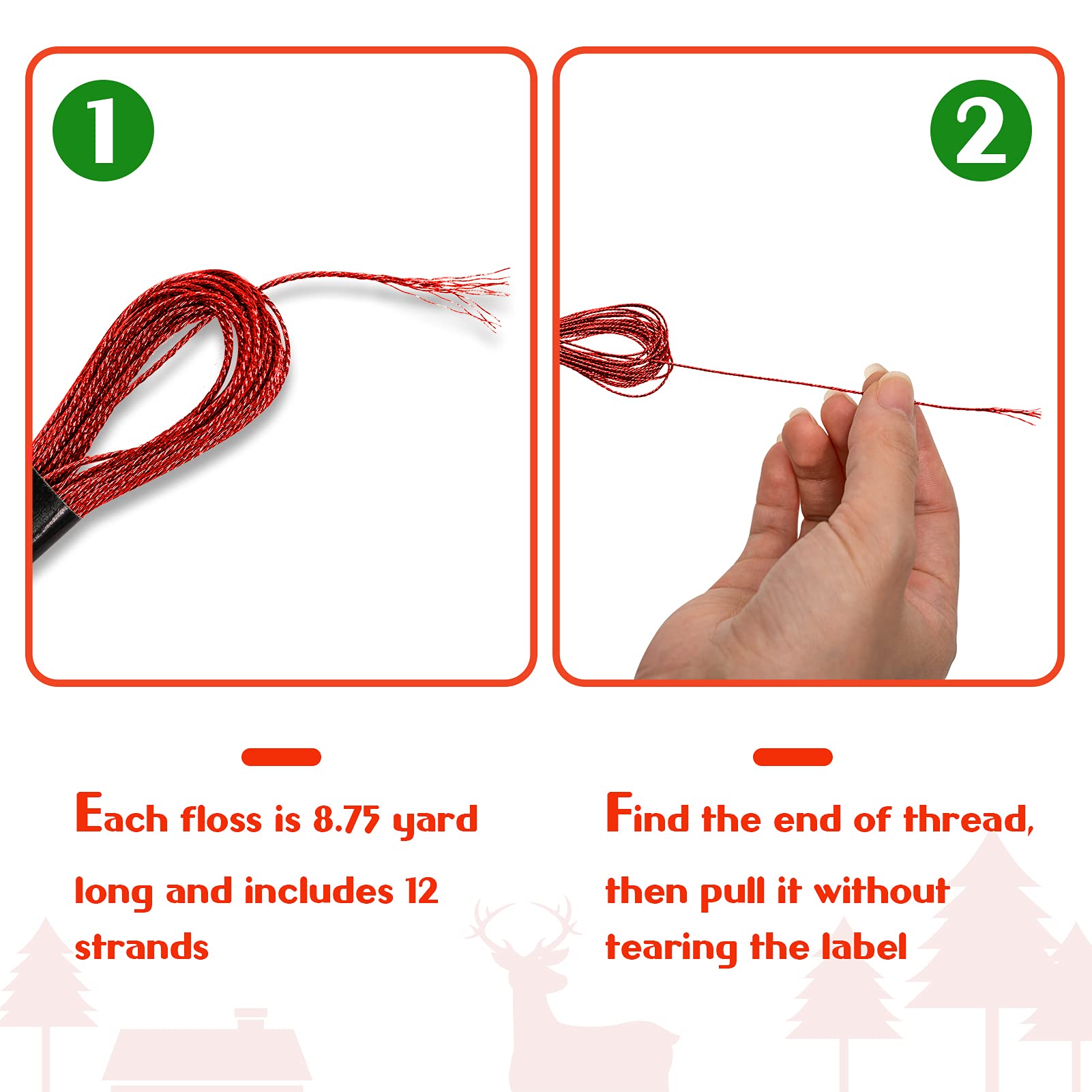 1

2

Each floss is 8.75 yard long and includes 12 strands

Find the end of thread, then pull it without tearing the label