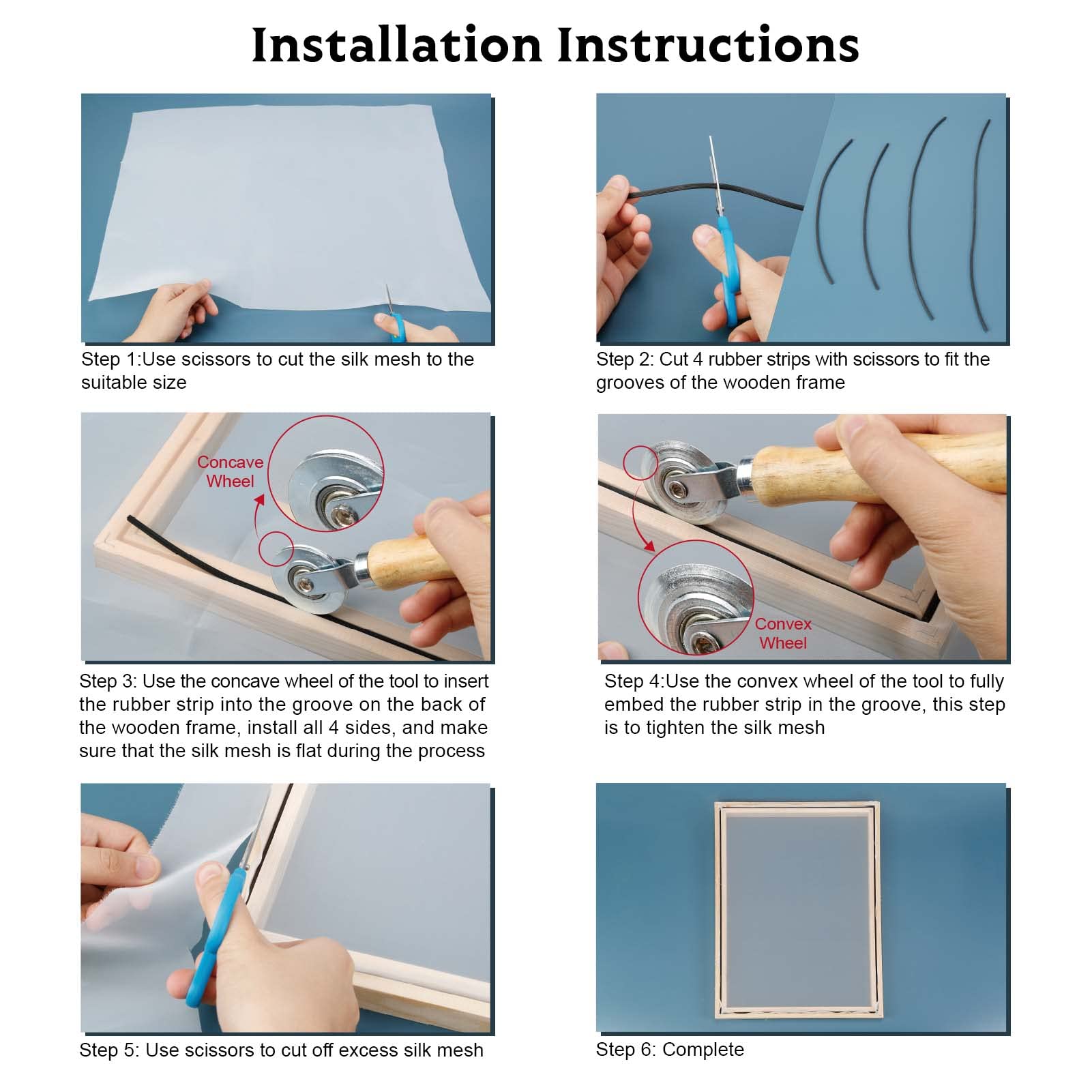 Installation Instructions

Step 1:Use scissors to cut the silk mesh to the suitable size

Step 2: Cut 4 rubber strips with scissors to fit the grooves of the wooden frame

Concave Wheel

Step 3: Use the concave wheel of the tool to insert the rubber strip into the groove on the back of the wooden frame, install all 4 sides, and make sure that the silk mesh is flat during the process

Convex Wheel

Step 4:Use the convex wheel of the tool to fully embed the rubber strip in the groove, this step is to tighten the silk mesh

Step 5: Use scissors to cut off excess silk mesh

Step 6: Complete