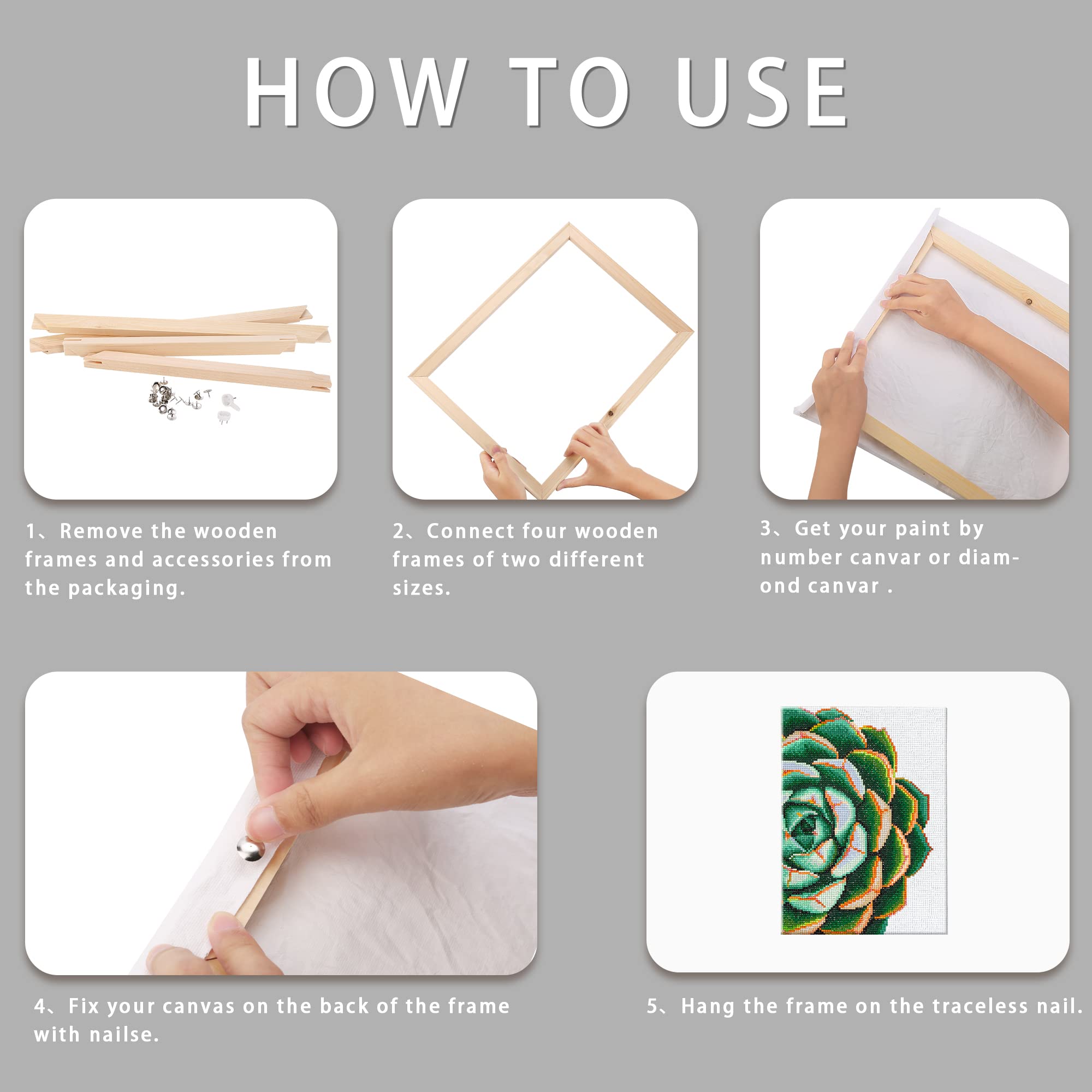 HOW TO USE

1、Remove the wooden frames and accessories from the packaging.

2、Connect four wooden frames of two different sizes.

3、Get your paint by number canvar or diamond canvar .

4、Fix your canvas on the back of the frame with nailse.

5、Hang the frame on the traceless nail.