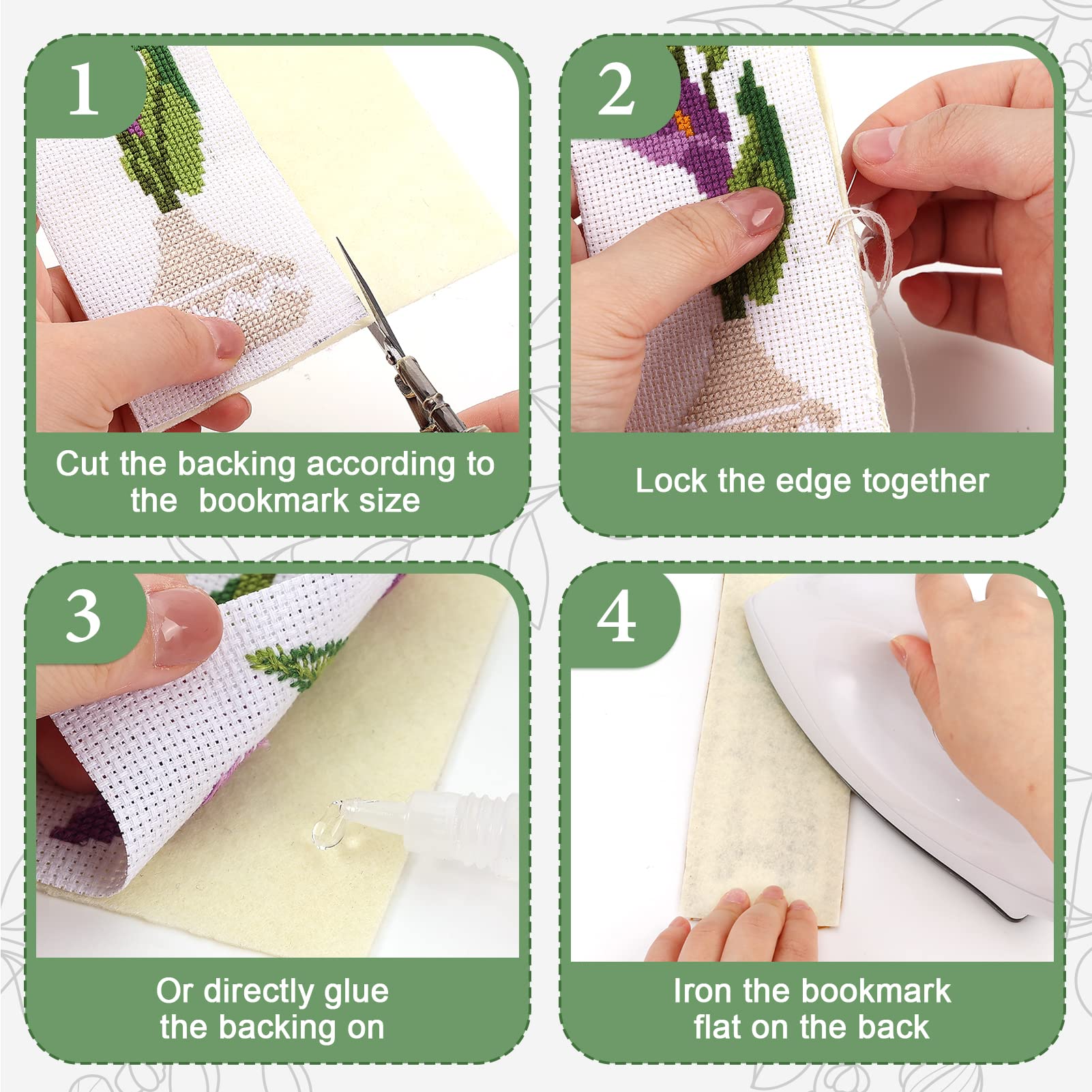 1

Cut the backing according to the  bookmark size

2

Lock the edge together

3

Or directly glue the backing on

4

Iron the bookmark flat on the back