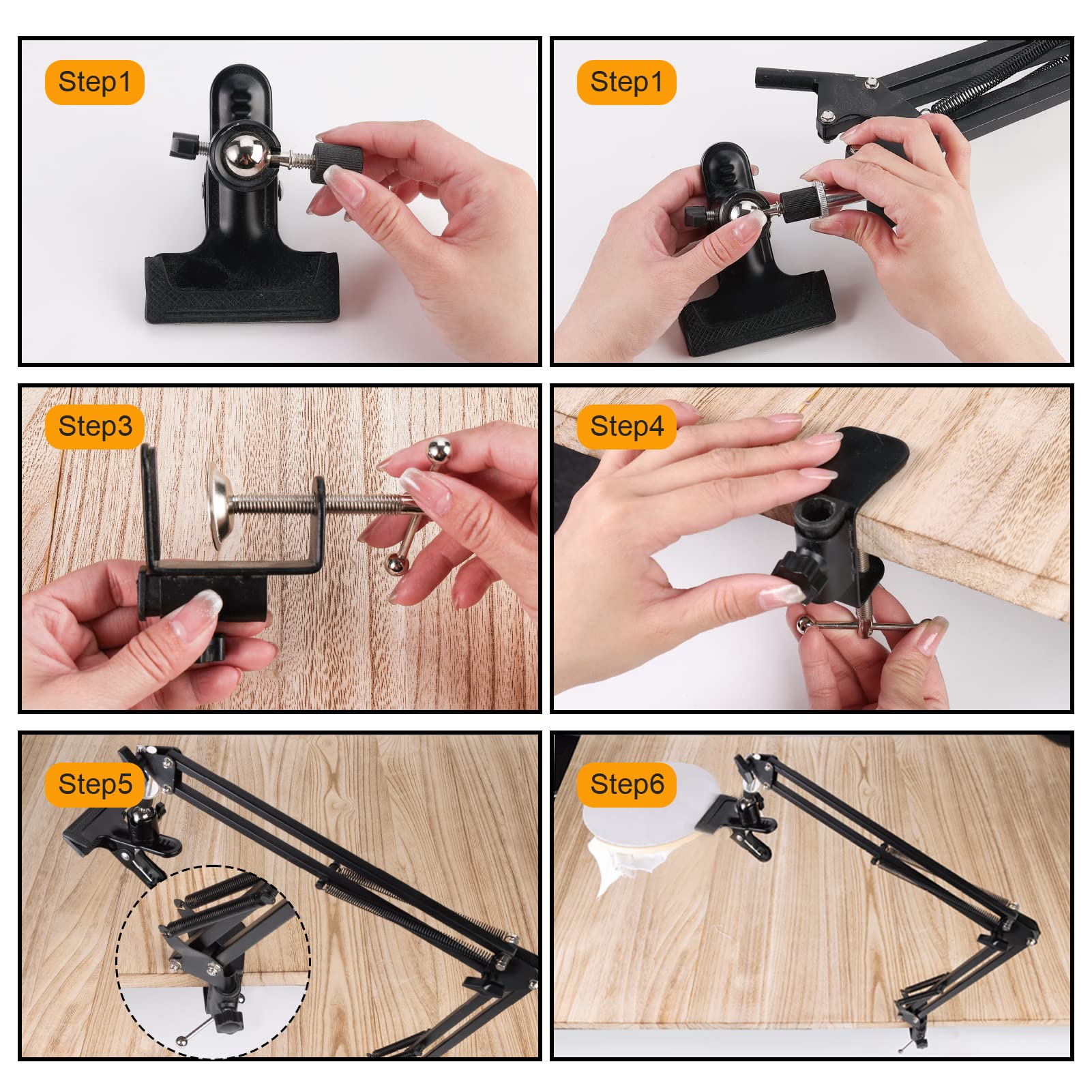 Step1

Step1

Step3

Step4

Step5

Step6