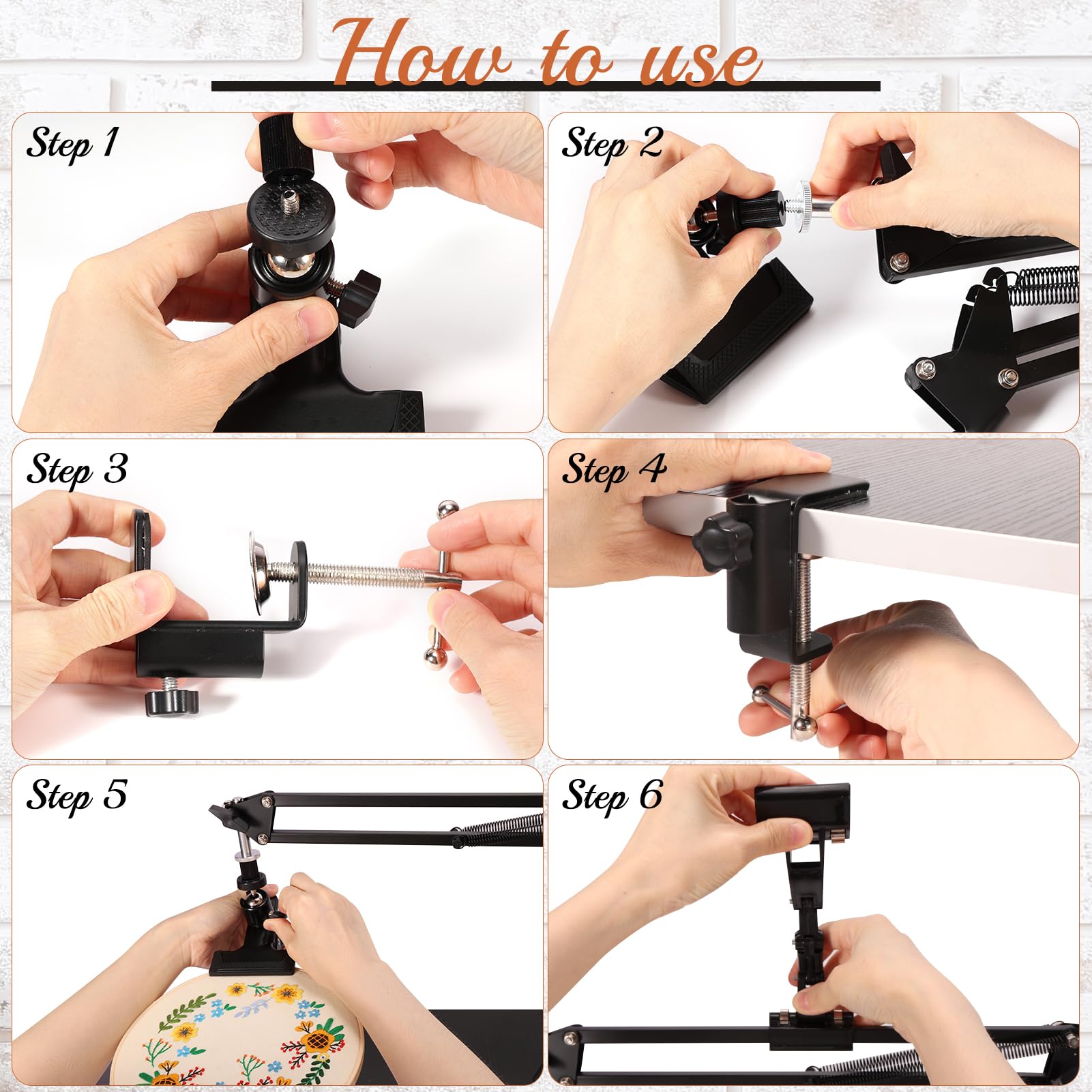 How to use

Step 1

Step 2

Step 3

Step 4

Step 5

Step 6