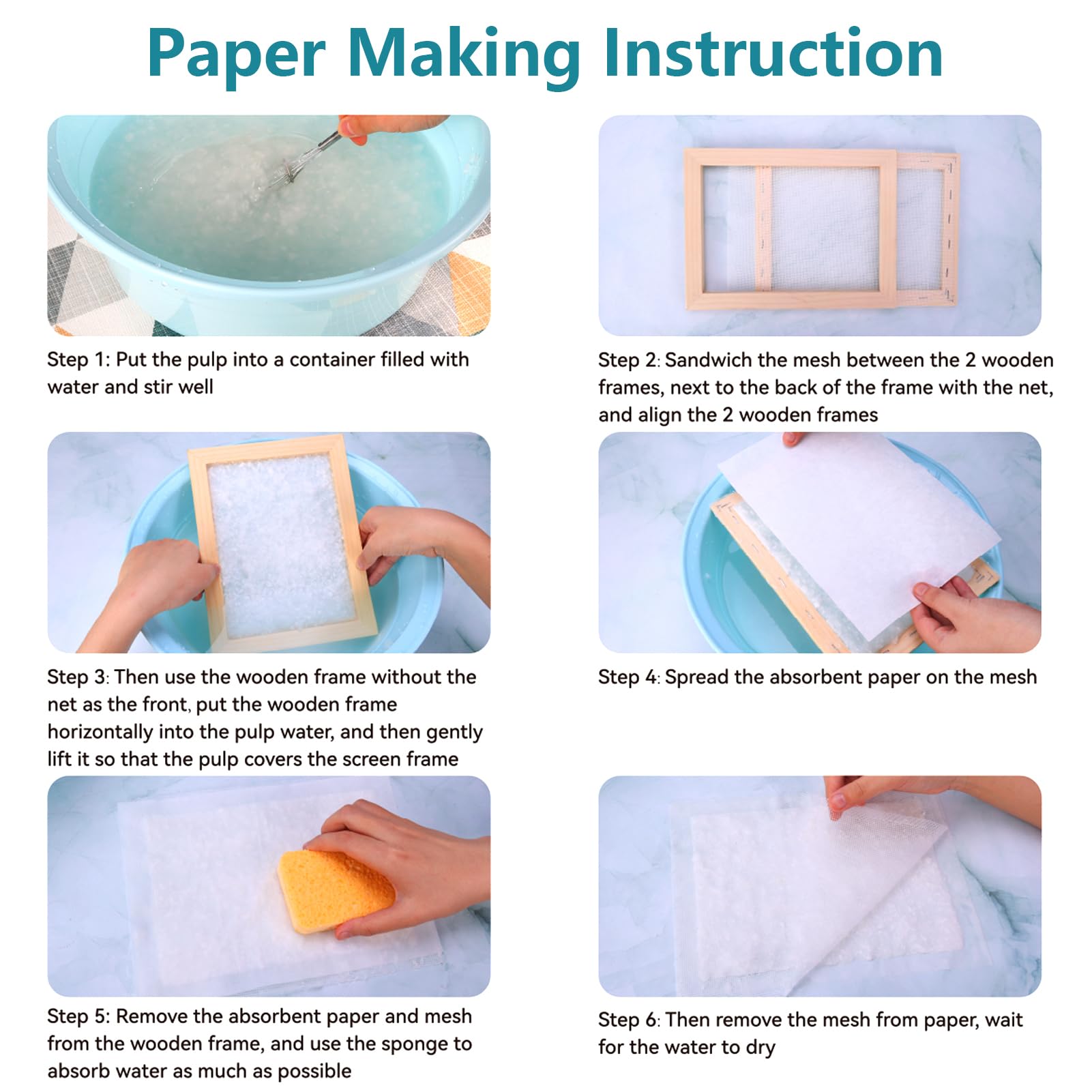 Paper Making Instruction

Step 1: Put the pulp into a container filled with water and stir well

Step 2: Sandwich the mesh between the 2 wooden frames, next to the back of the frame with the net, and align the 2 wooden frames

Step 3: Then use the wooden frame without the net as the front, put the wooden frame horizontally into the pulp water, and then gently lift it so that the pulp covers the screen frame

Step 4: Spread the absorbent paper on the mesh

Step 5: Remove the absorbent paper and mesh from the wooden frame, and use the sponge to absorb water as much as possible

Step 6: Then remove the mesh from paper, wait for the water to dry