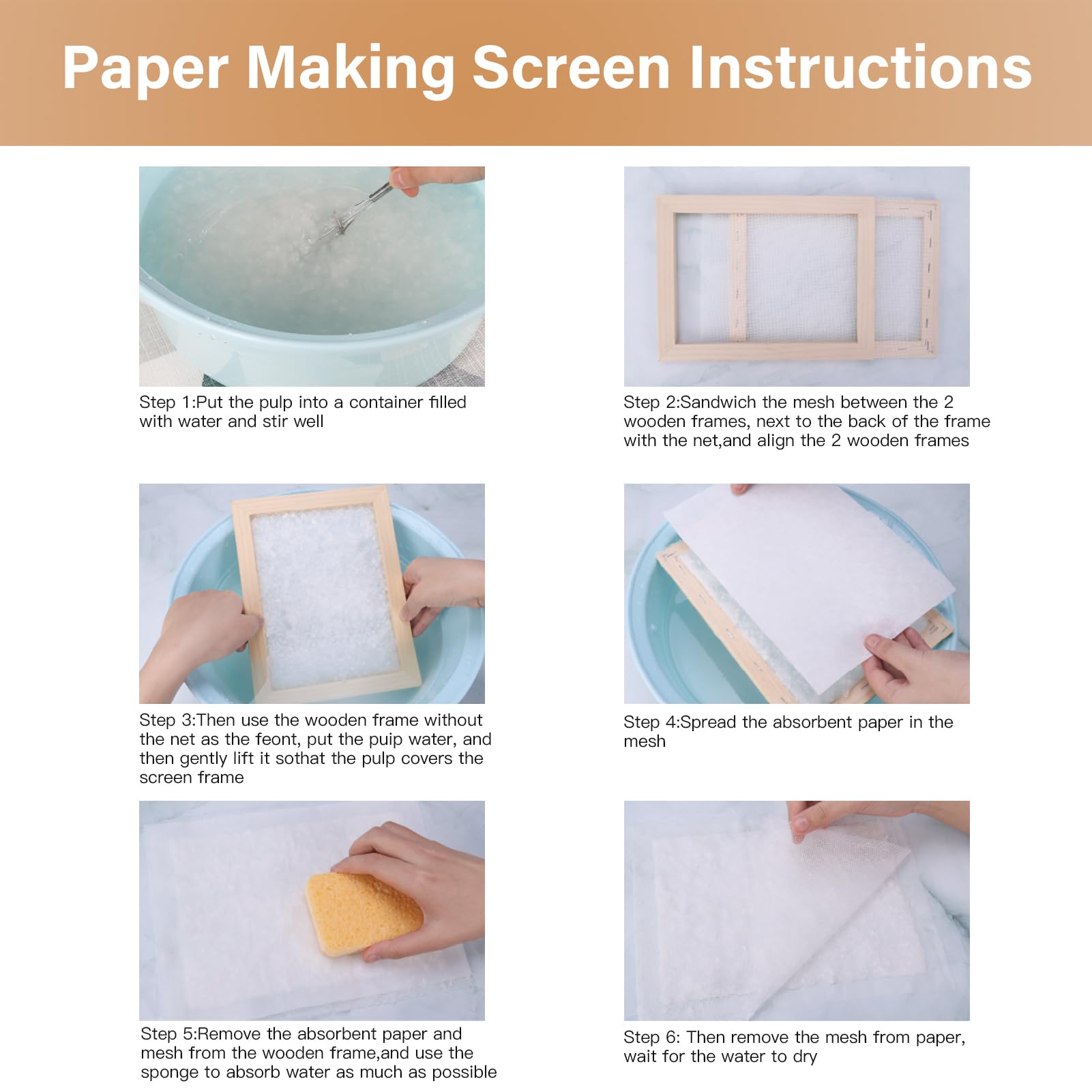 Paper Making Screen Instructions

Step 1:Put the pulp into a container filled with water and stir well

Step 2:Sandwich the mesh between the 2 wooden frames, next to the back of the frame with the net,and align the 2 wooden frames

Step 3:Then use the wooden frame without the net as the feont, put the puip water, and then gently lift it sothat the pulp covers the screen frame

Step 4:Spread the absorbent paper in the mesh

Step 5:Remove the absorbent paper and mesh from the wooden frame,and use the sponge to absorb water as much as possible

Step 6: Then remove the mesh from paper, wait for the water to dry