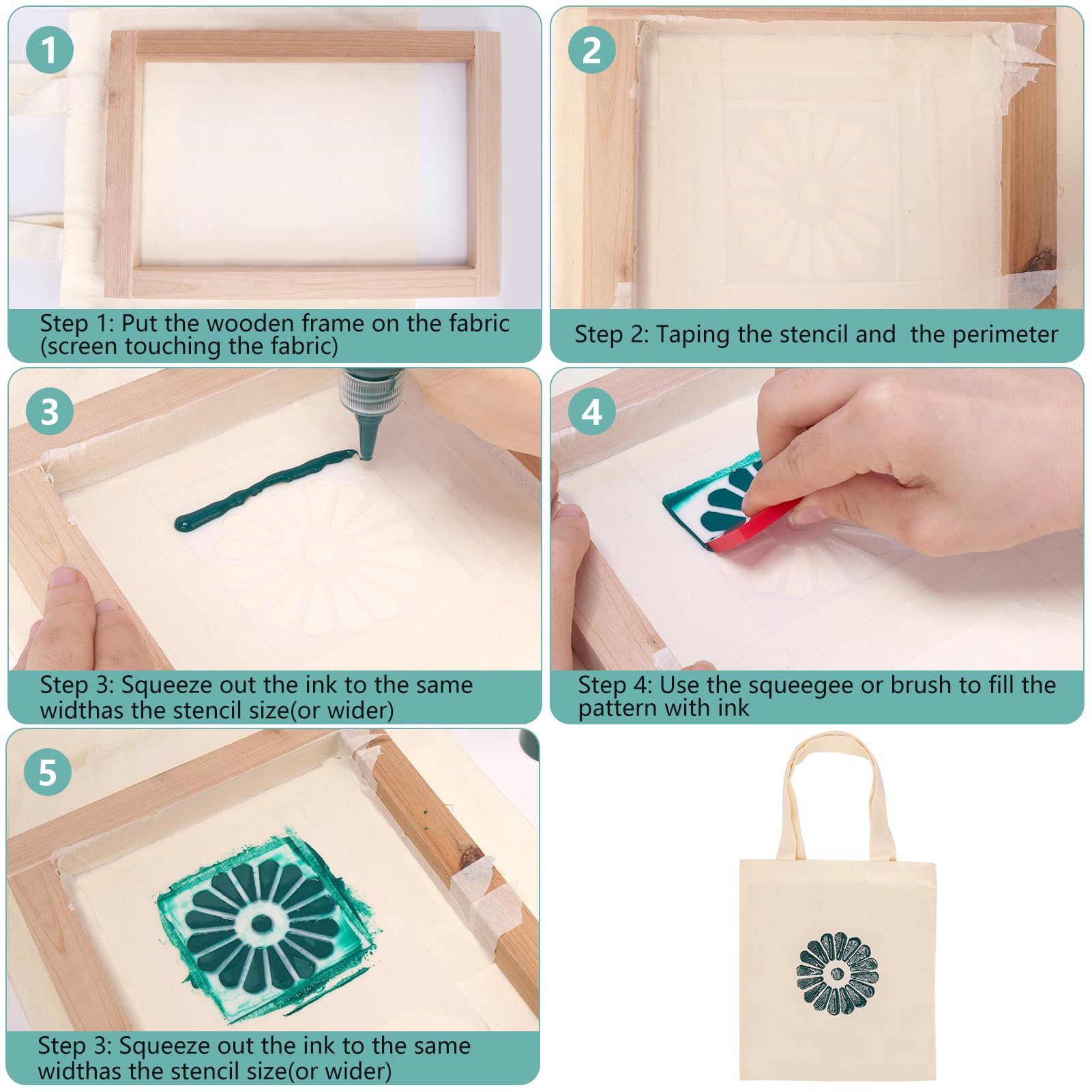 1

Step 1: Put the wooden frame on the fabric (screen touching the fabric)

2

Step 2: Taping the stencil and  the perimeter

3

Step 3: Squeeze out the ink to the same widthas the stencil size(or wider)

4

Step 4: Use the squeegee or brush to fill the pattern with ink

5

Step 3: Squeeze out the ink to the same widthas the stencil size(or wider)