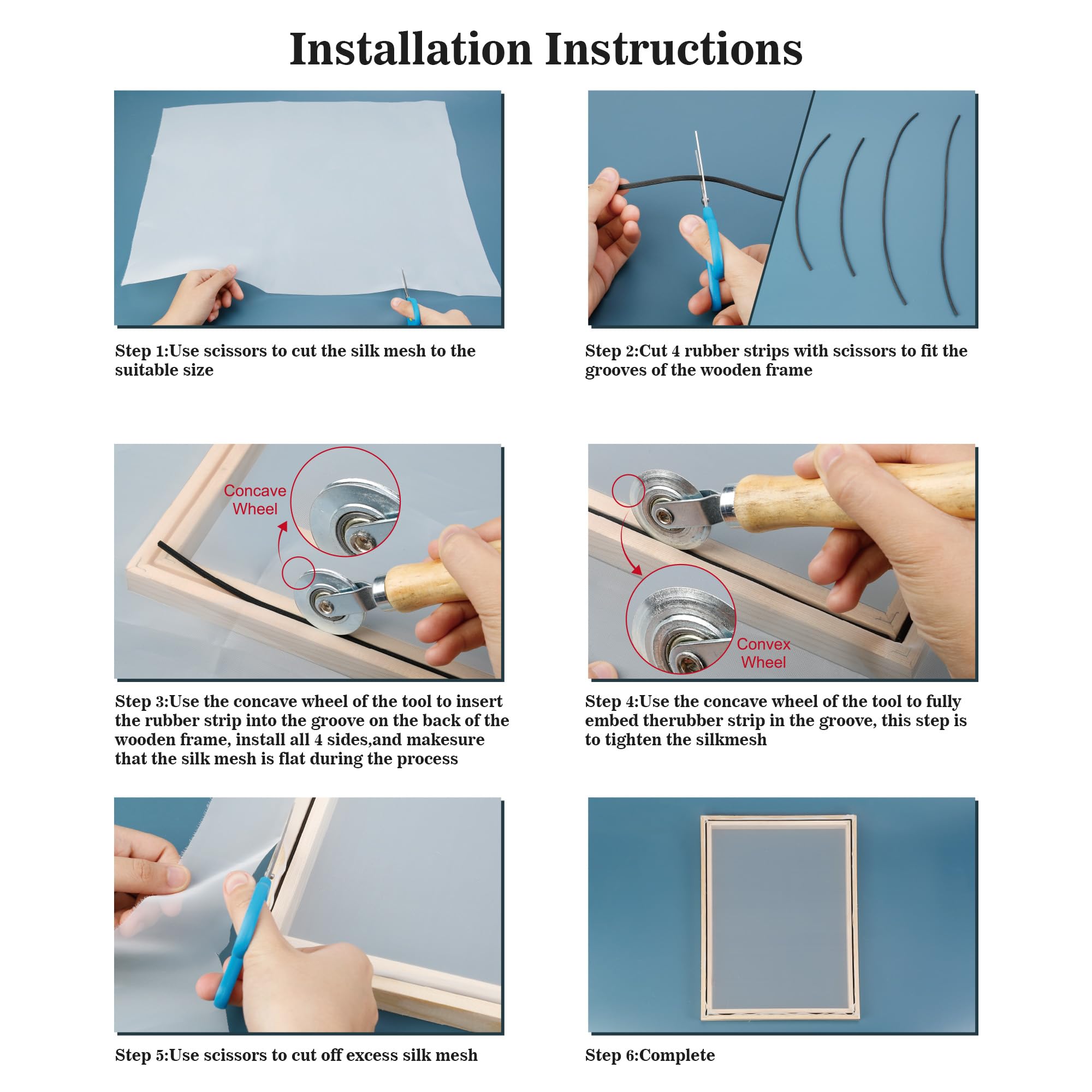 Installation Instructions

Step 1:Use scissors to cut the silk mesh to the suitable size

Step 2:Cut 4 rubber strips with scissors to fit the grooves of the wooden frame

Concave Wheel

Step 3:Use the concave wheel of the tool to insert the rubber strip into the groove on the back of the wooden frame, install all 4 sides,and makesure that the silk mesh is flat during the process

Convex Wheel

Step 4:Use the concave wheel of the tool to fully embed therubber strip in the groove, this step is to tighten the silkmesh

Step 5:Use scissors to cut off excess silk mesh

Step 6:Complete