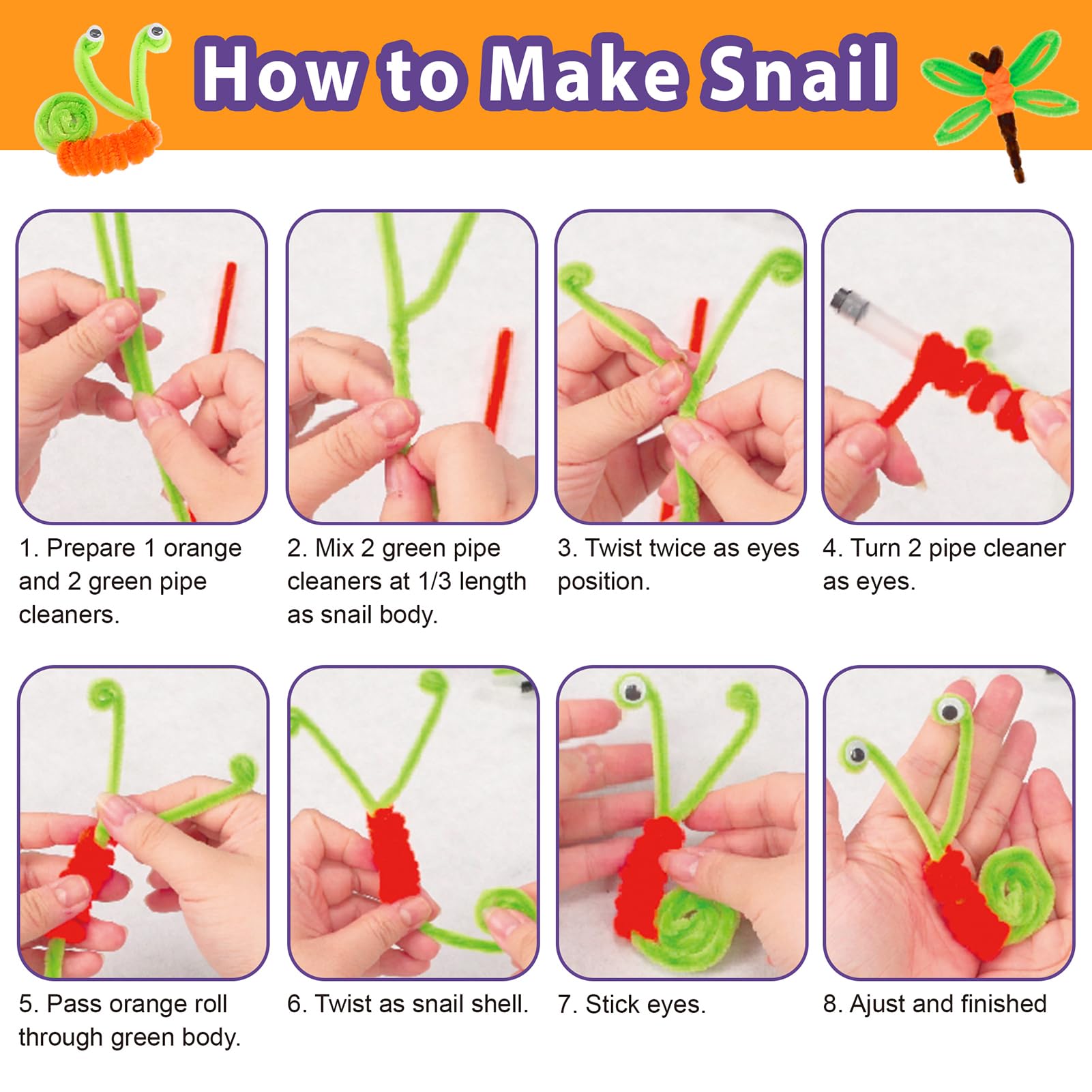 How to Make Snail

1. Prepare 1 orange and 2 green pipe cleaners.

2. Mix 2 green pipe cleaners at 1/3 length as snail body.

3. Twist twice as eyes position.

4. Turn 2 pipe cleaner as eyes.

5. Pass orange roll through green body.

6. Twist as snail shell.

7. Stick eyes.

8. Ajust and finished