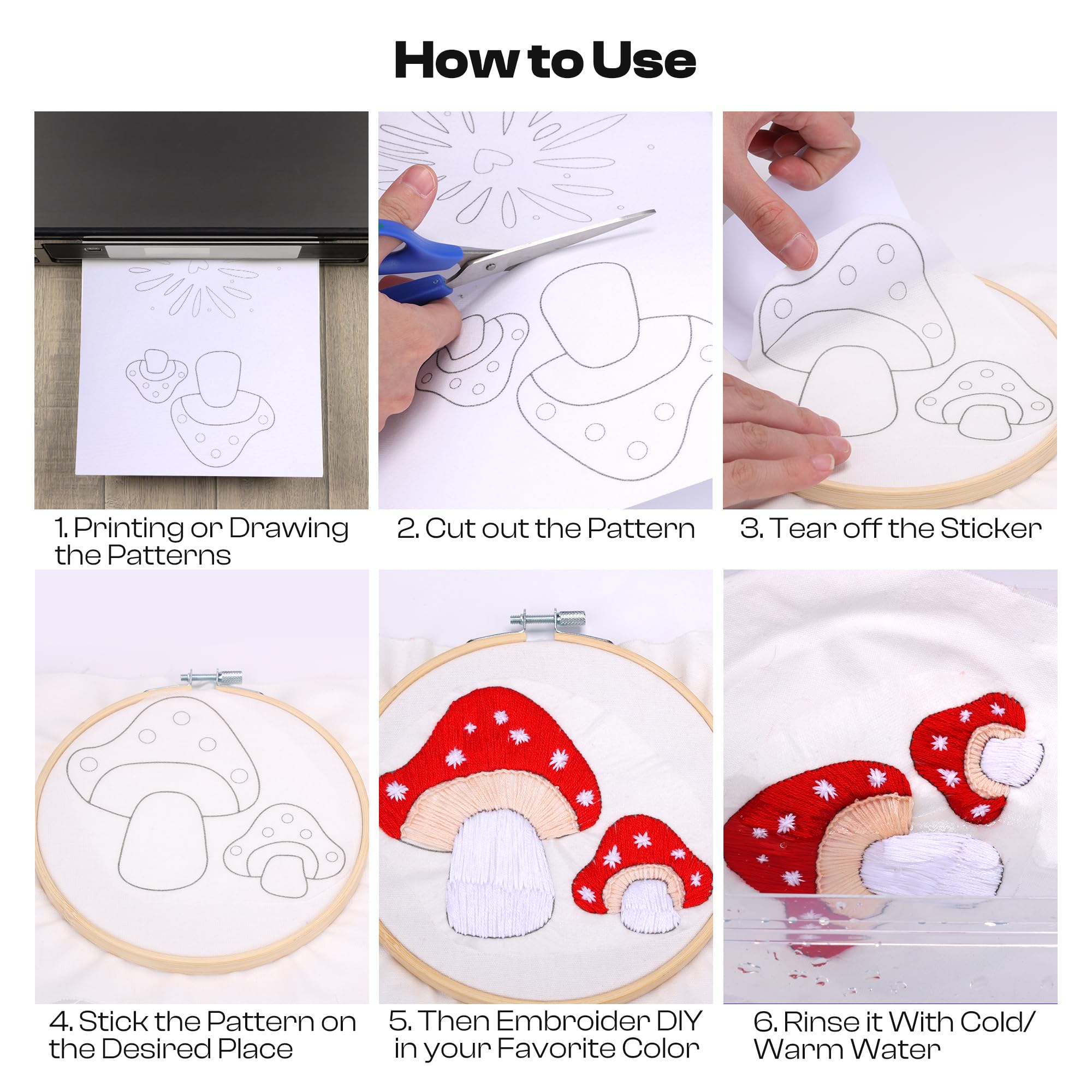 How to Use

1. Printing or Drawing the Patterns

2. Cut out the Pattern

3. Tear off the Sticker

4. Stick the Pattern on the Desired Place

5. Then Embroider DIY in your Favorite Color

6. Rinse it With Cold/ Warm Water