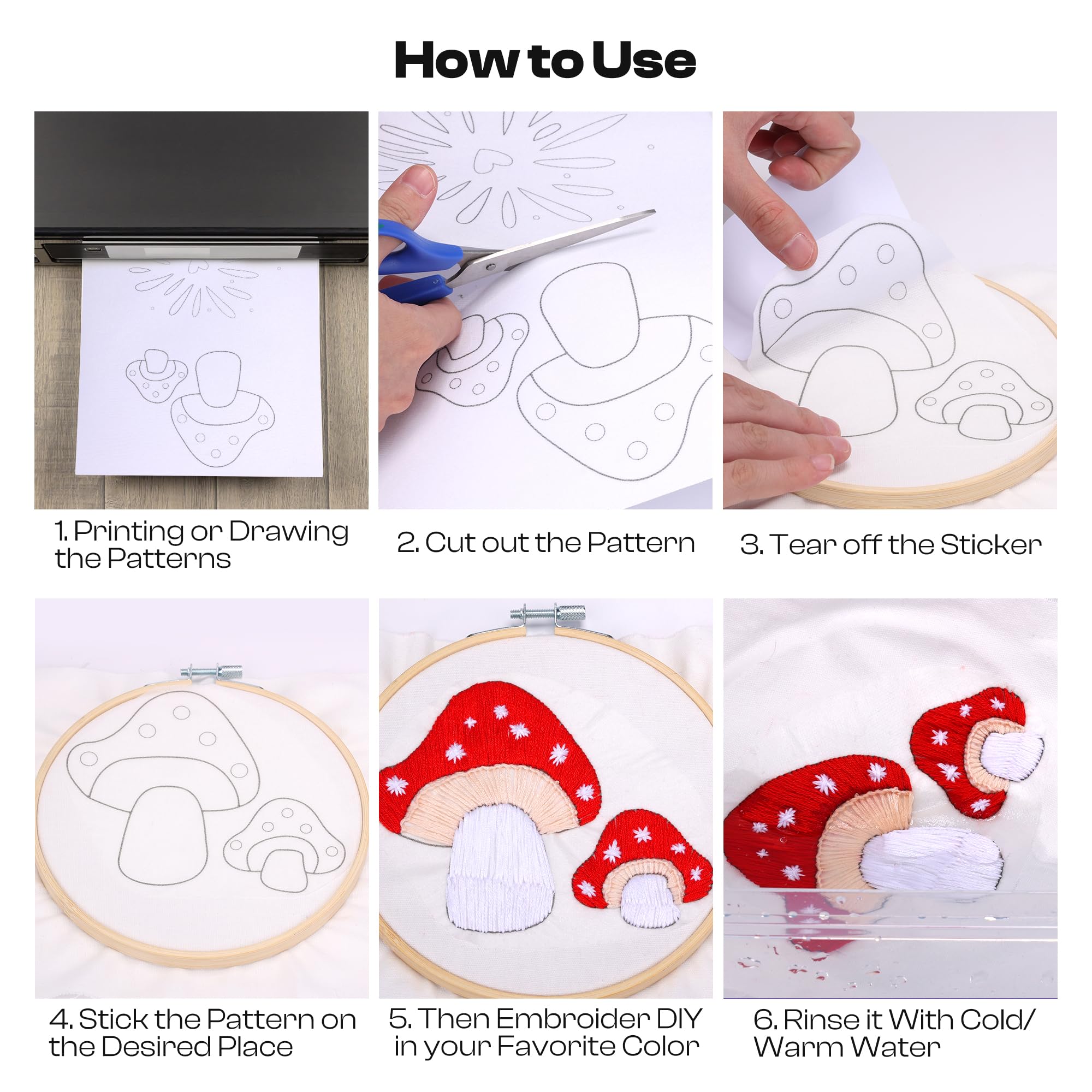 How to Use

1. Printing or Drawing the Patterns

2. Cut out the Pattern

3. Tear off the Sticker

4. Stick the Pattern on the Desired Place

5. Then Embroider DIY in your Favorite Color

6. Rinse it With Cold/ Warm Water