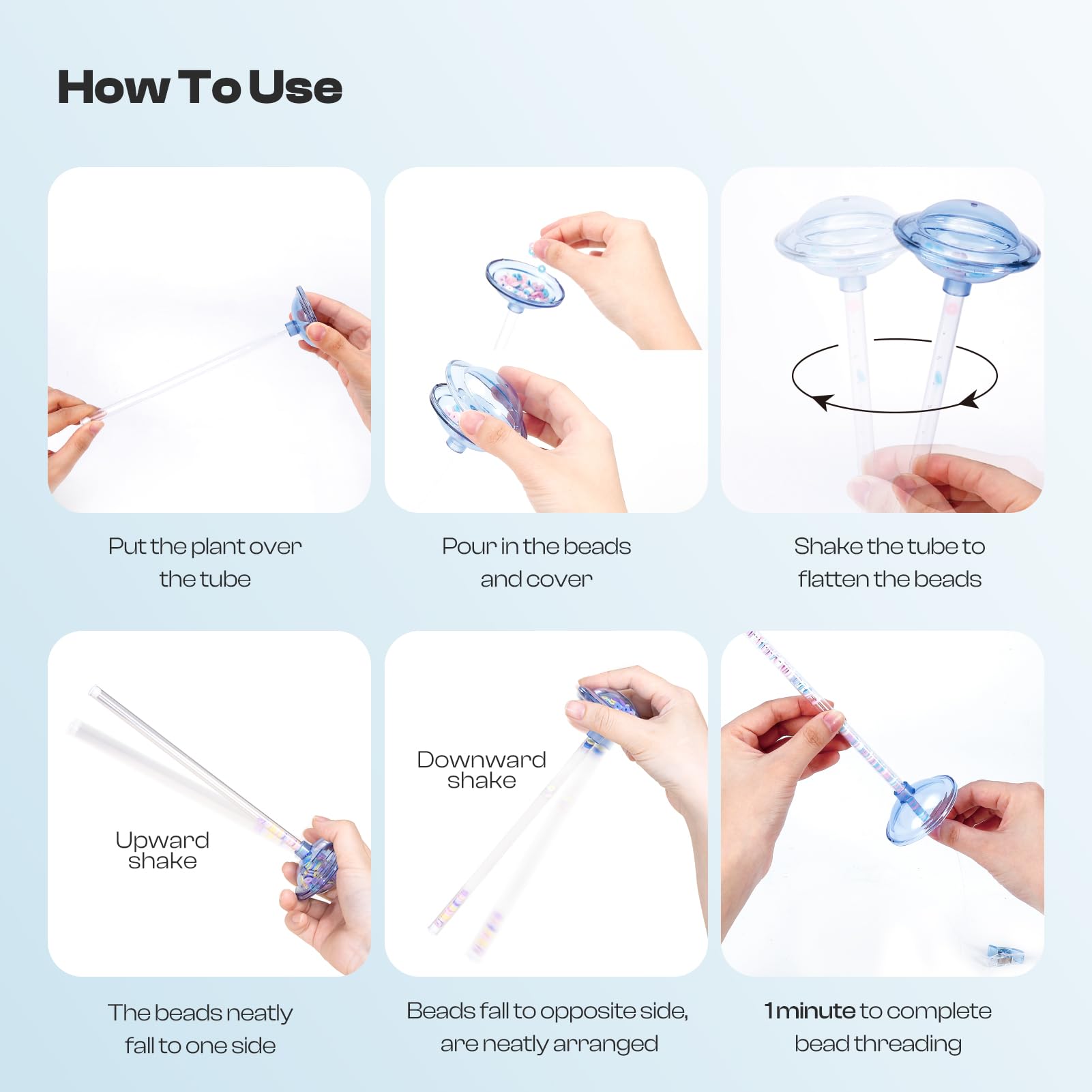 How To Use

Put the plant over the tube

Pour in the beads and cover

Shake the tube to flatten the beads

Upward shake

The beads neatly fall to one side

Downward shake

Beads fall to opposite side, are neatly arranged

1 minute to complete bead threading